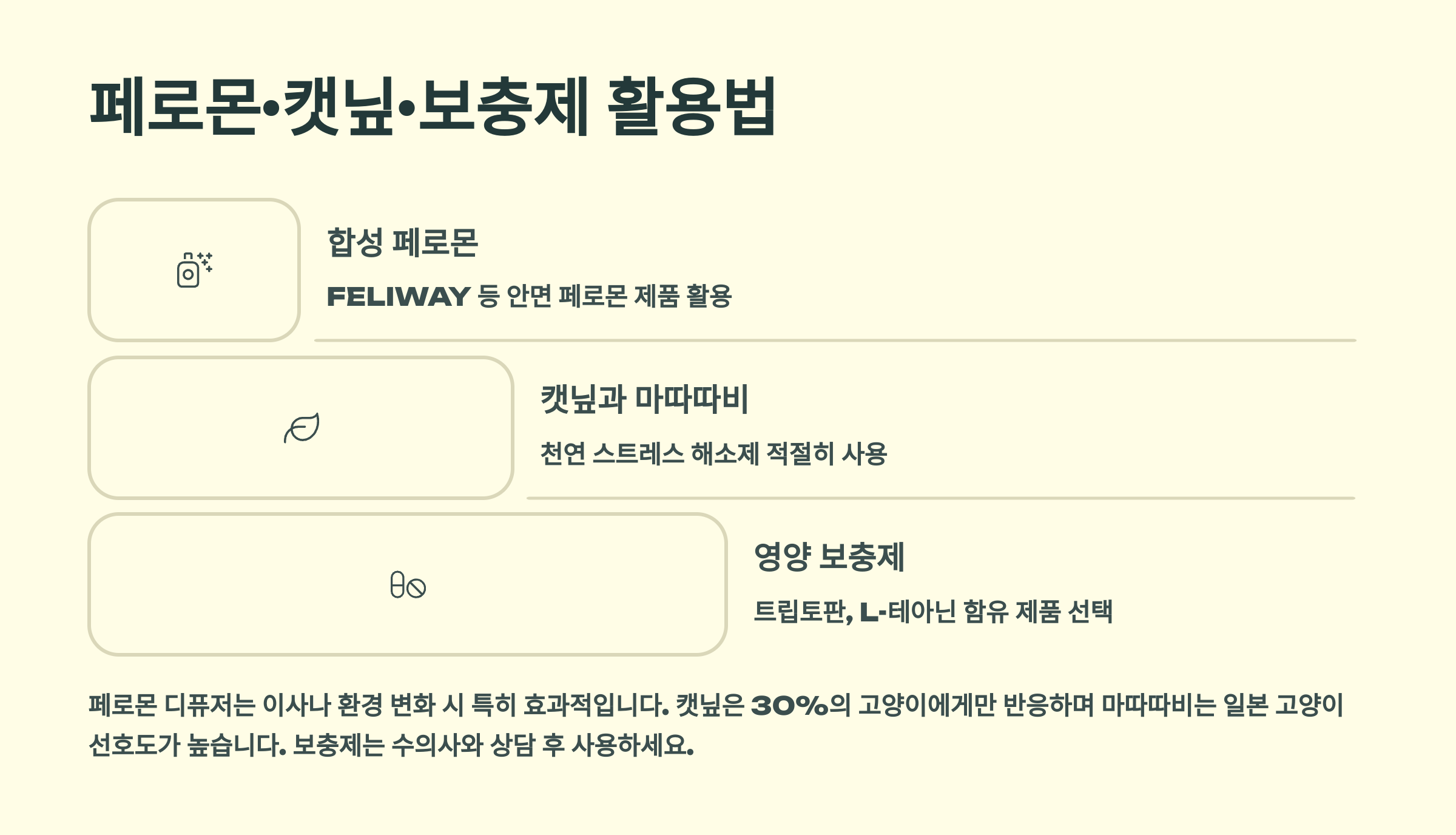 페로몬•캣닢•보충제 활용법

합성 페로몬

FELIWAY 등 안면 페로몬 제품 활용

캣닢과 마따따비

천연 스트레스 해소제 적절히 사용

영양 보충제

트립토판, L-테아닌 함유 제품 선택

페로몬 디퓨저는 이사나 환경 변화 시 특히 효과적입니다. 캣닢은 30%의 고양이에게만 반응하며 마따따비는 일본 고양이 선호도가 높습니다. 보충제는 수의사와 상담 후 사용하세요.