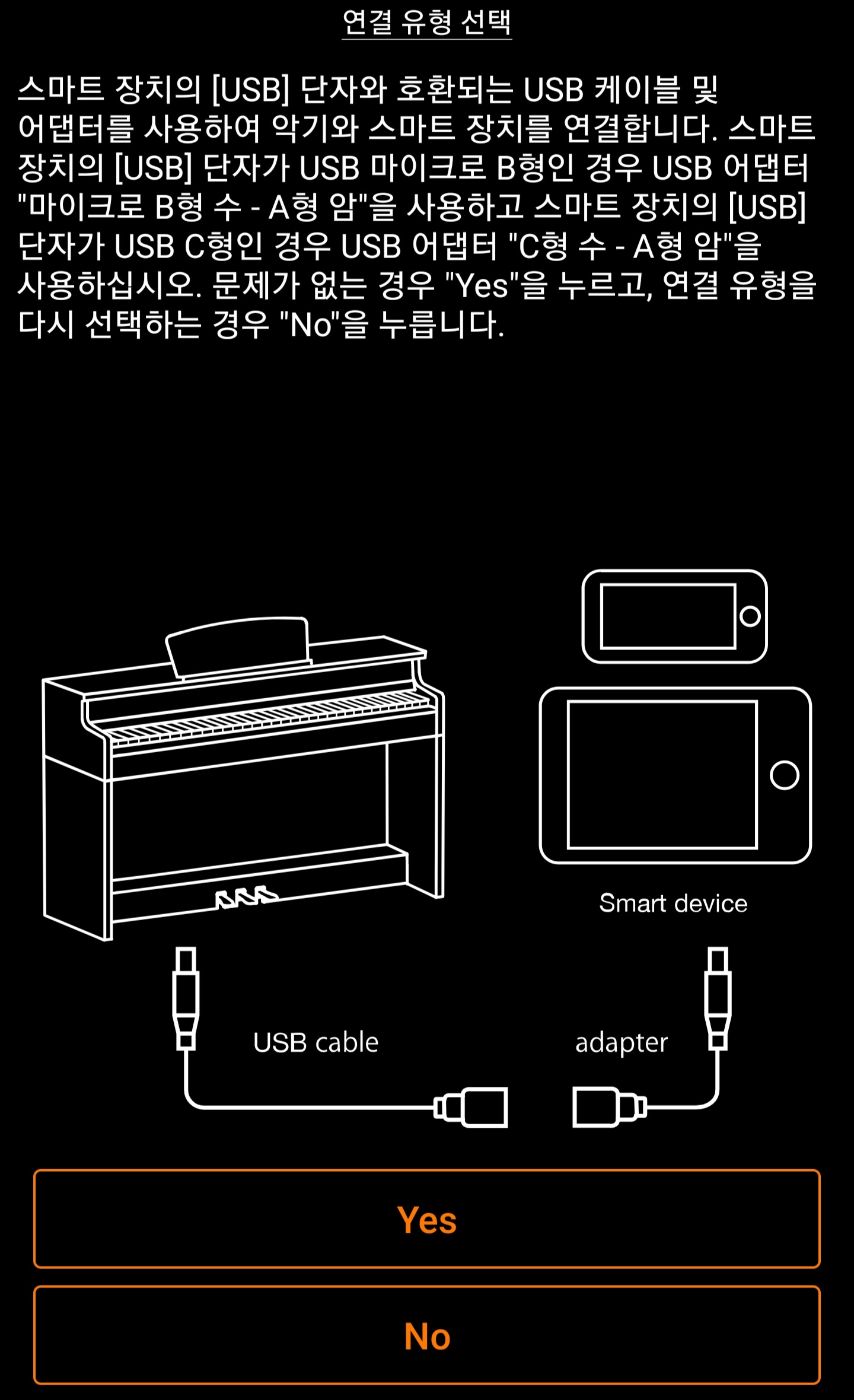 연결 유형 선택

스마트 장치의 [USB] 단자와 호환되는 USB 케이블 및 어댑터를 사용하여 악기와 스마트 장치를 연결합니다. 스마트 장치의 [USB] 단자가 USB 마이크로 B형인 경우 USB 어댑터 "마이크로 B형 수 - A형 암"을 사용하고 스마트 장치의 [USB] 단자가 USB C형인 경우 USB 어댑터 "C형 수 - A형 암"을 사용하십시오. 문제가 없는 경우 "Yes"을 누르고, 연결 유형을 다시 선택하는 경우 "No"을 누릅니다.

Smart device

USB cable

adapter

Yes

No