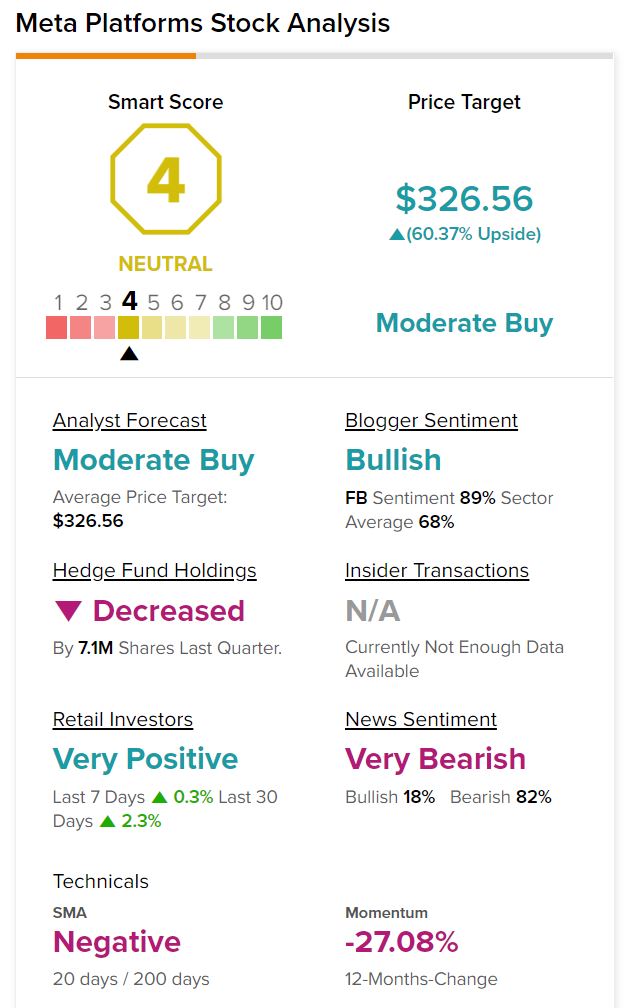 Meta Platforms Stock Analysis

Smart Score

4

NEUTRAL

1 2 3 4 5 6 7 8 9 10

Price Target

$326.56

▲(60.37% Upside)

Moderate Buy

Analyst Forecast

Moderate Buy

Average Price Target: $326.56

Blogger Sentiment

Bullish

FB Sentiment 89% Sector Average 68%

Hedge Fund Holdings

▼ Decreased

By 7.1M Shares Last Quarter.

Insider Transactions

N/A

Currently Not Enough Data Available

Retail Investors

Very Positive

Last 7 Days ▲ 0.3% Last 30 Days ▲ 2.3%

News Sentiment

Very Bearish

Bullish 18% Bearish 82%

Technicals

SMA

Negative

20 days / 200 days

Momentum

-27.08%

12-Months-Change