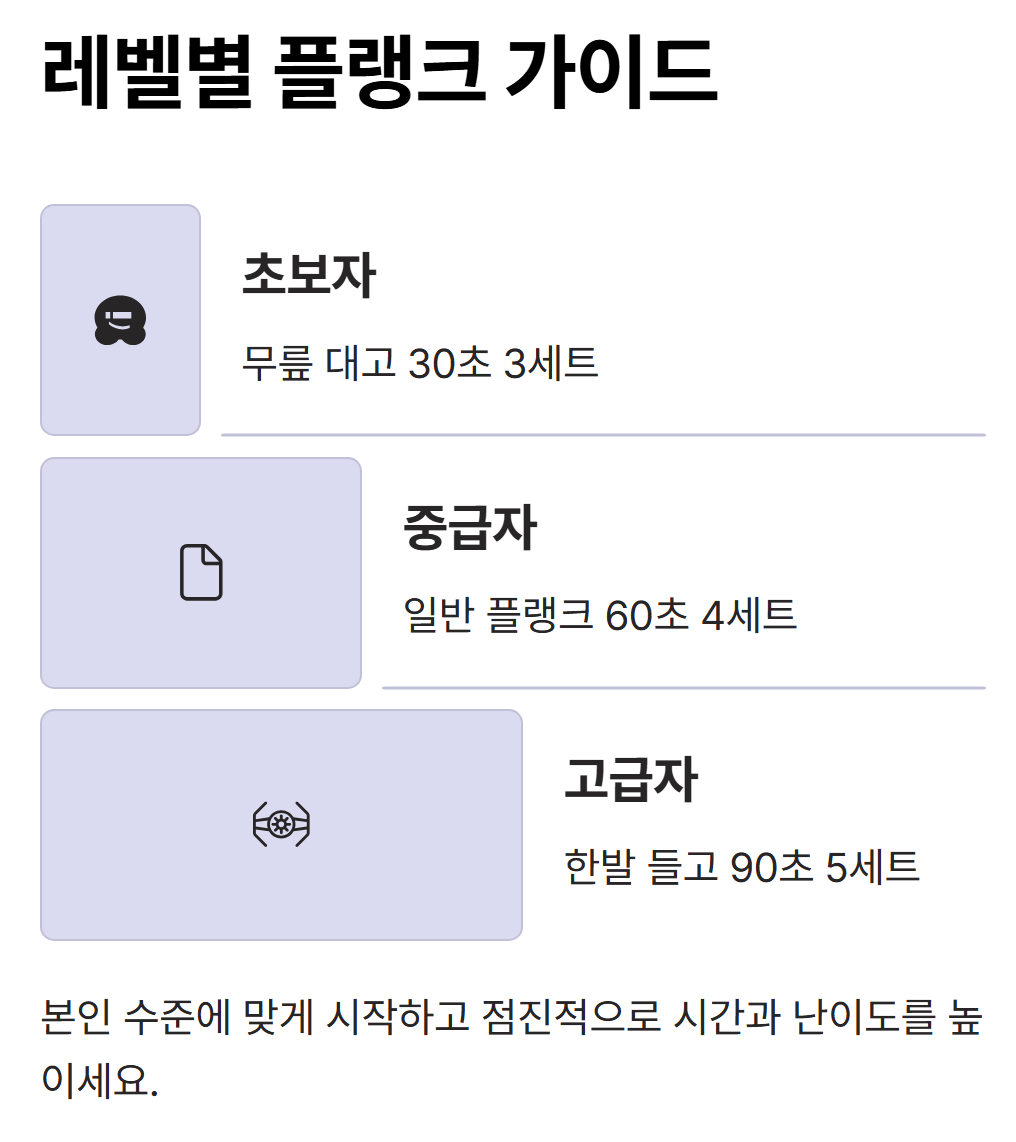 레벨별 플랭크 가이드

초보자

무릎 대고 30초 3세트

중급자

일반 플랭크 60초 4세트

고급자

한발 들고 90초 5세트

본인 수준에 맞게 시작하고 점진적으로 시간과 난이도를 높이세요.