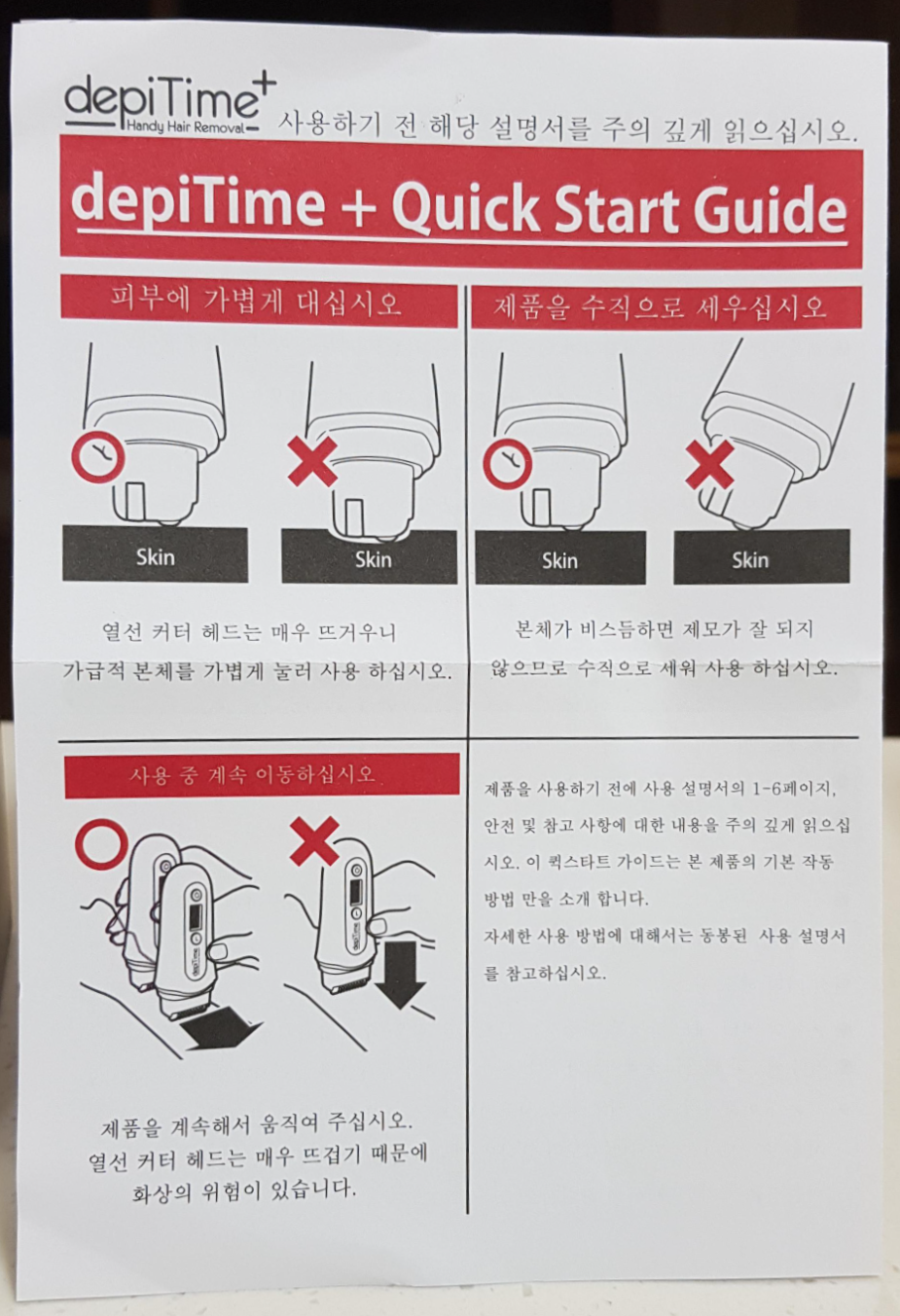 depiTime+
Handy Hair Removal

사용하기 전 해당 설명서를 주의 깊게 읽으십시오.

depiTime + Quick Start Guide

피부에 가볍게 대십시오

Skin

Skin

열선 커터 헤드는 매우 뜨거우니 가급적 본체를 가볍게 눌러 사용 하십시오.

제품을 수직으로 세우십시오

Skin

Skin

본체가 비스듬하면 제모가 잘 되지 않으므로 수직으로 세워 사용 하십시오.

사용 중 계속 이동하십시오

depiTime

depiTime

제품을 계속해서 움직여 주십시오. 열선 커터 헤드는 매우 뜨겁기 때문에 화상의 위험이 있습니다.

제품을 사용하기 전에 사용 설명서의 1-6페이지, 안전 및 참고 사항에 대한 내용을 주의 깊게 읽으십시오. 이 퀵스타트 가이드는 본 제품의 기본 작동 방법 만을 소개 합니다.
자세한 사용 방법에 대해서는 동봉된 사용 설명서를 참고하십시오.