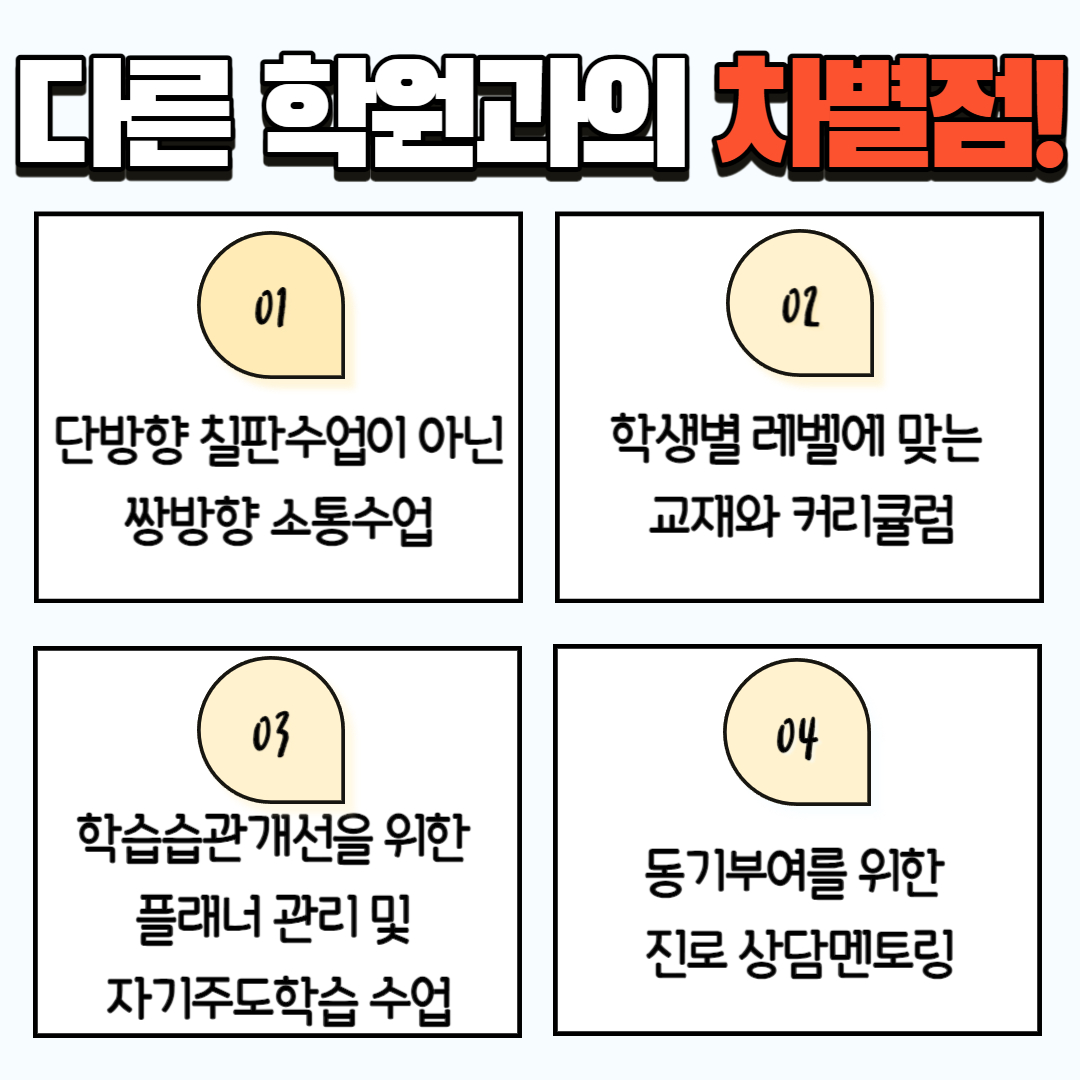 다른 학원과의 차별점!

01

단방향 칠판수업이 아닌
쌍방향 소통수업

02

학생별 레벨에 맞는
교재와 커리큘럼

03

학습습관개선을 위한
플래너 관리 및
자기주도학습 수업

04

동기부여를 위한
진로 상담멘토링