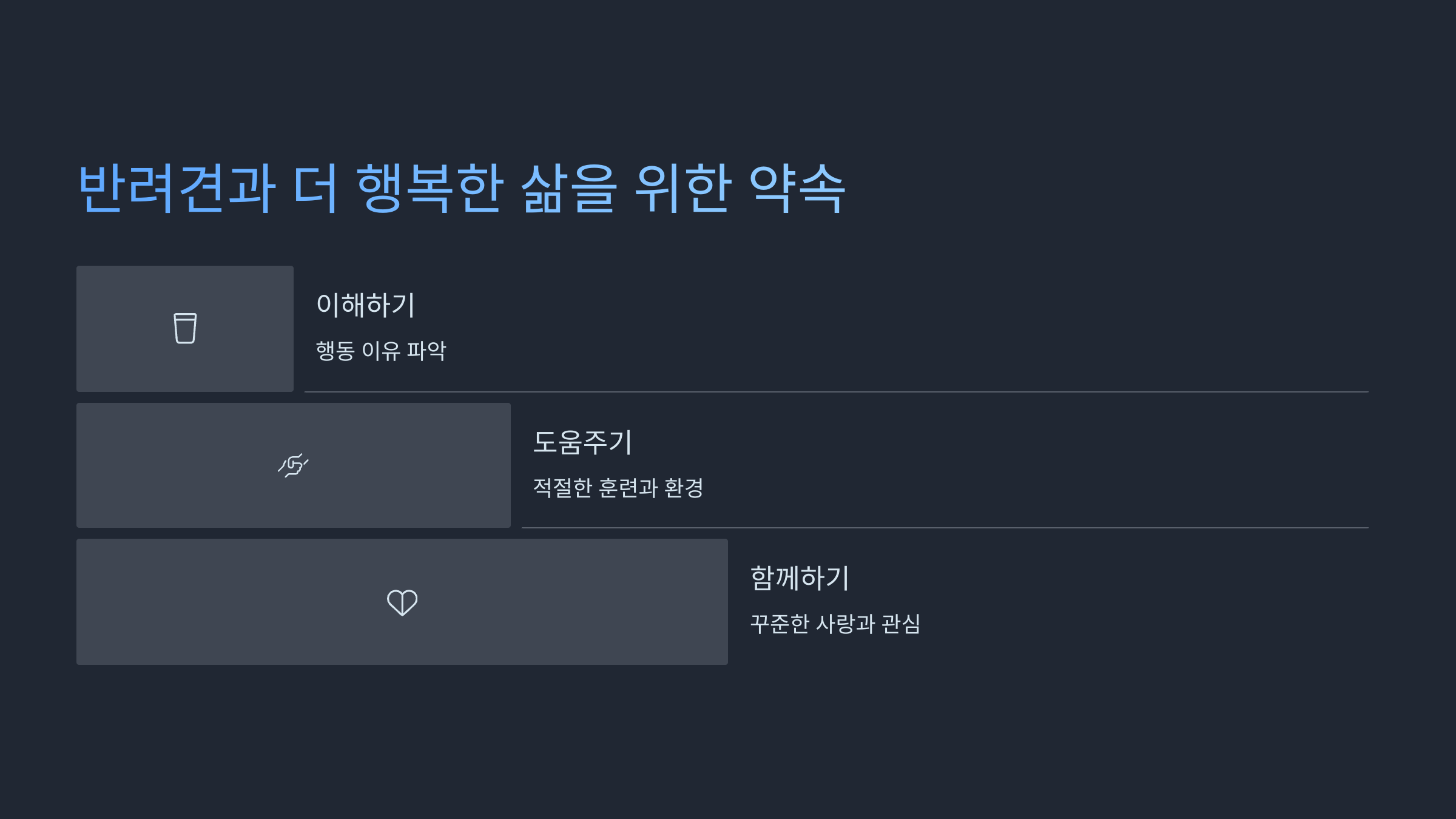 반려견과 더 행복한 삶을 위한 약속

이해하기

행동 이유 파악

도움주기

적절한 훈련과 환경

함께하기

꾸준한 사랑과 관심