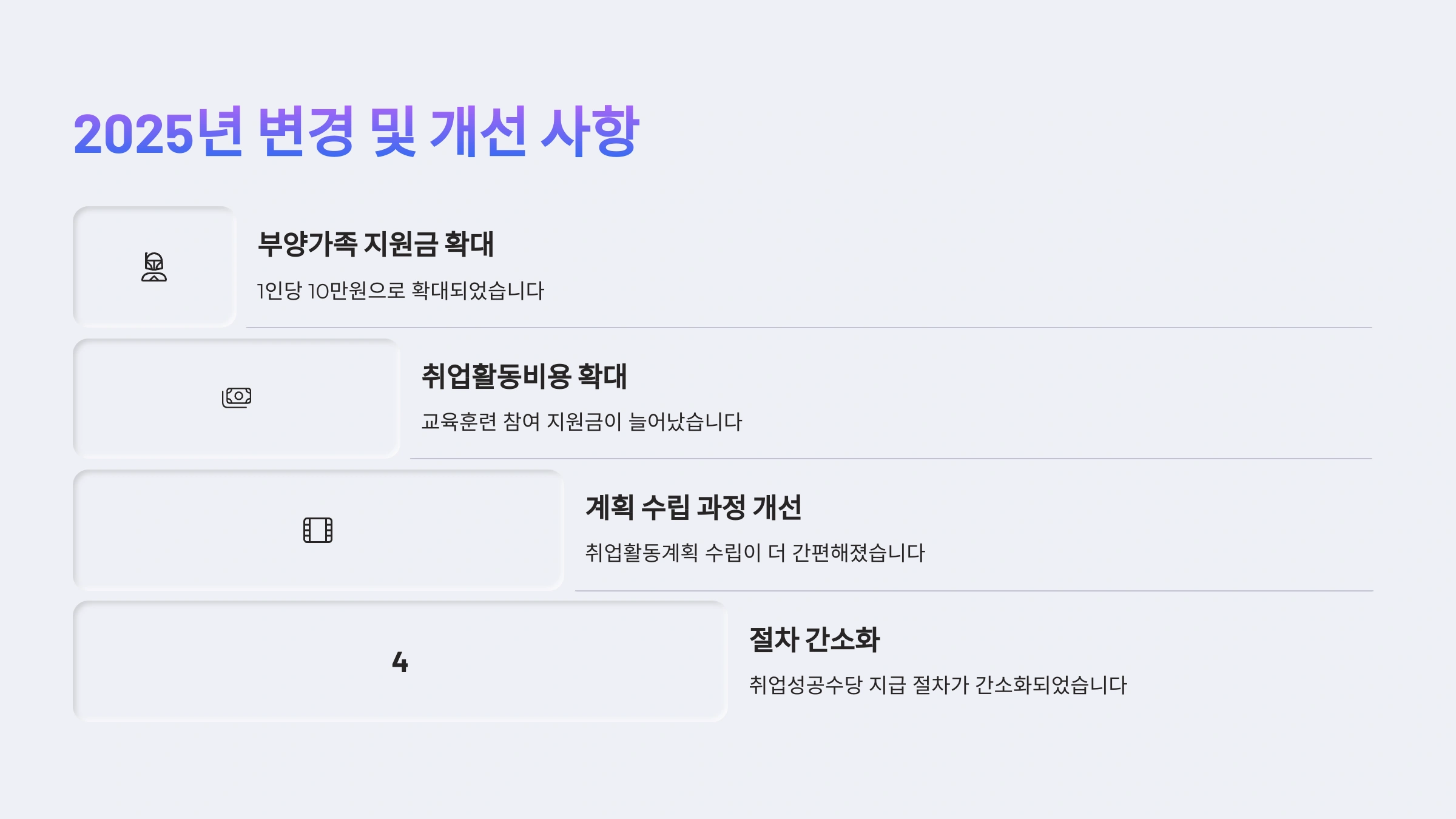 2025년 변경 및 개선 사항

부양가족 지원금 확대

1인당 10만원으로 확대되었습니다

취업활동비용 확대

교육훈련 참여 지원금이 늘어났습니다

계획 수립 과정 개선

취업활동계획 수립이 더 간편해졌습니다

4

절차 간소화

취업성공수당 지급 절차가 간소화되었습니다