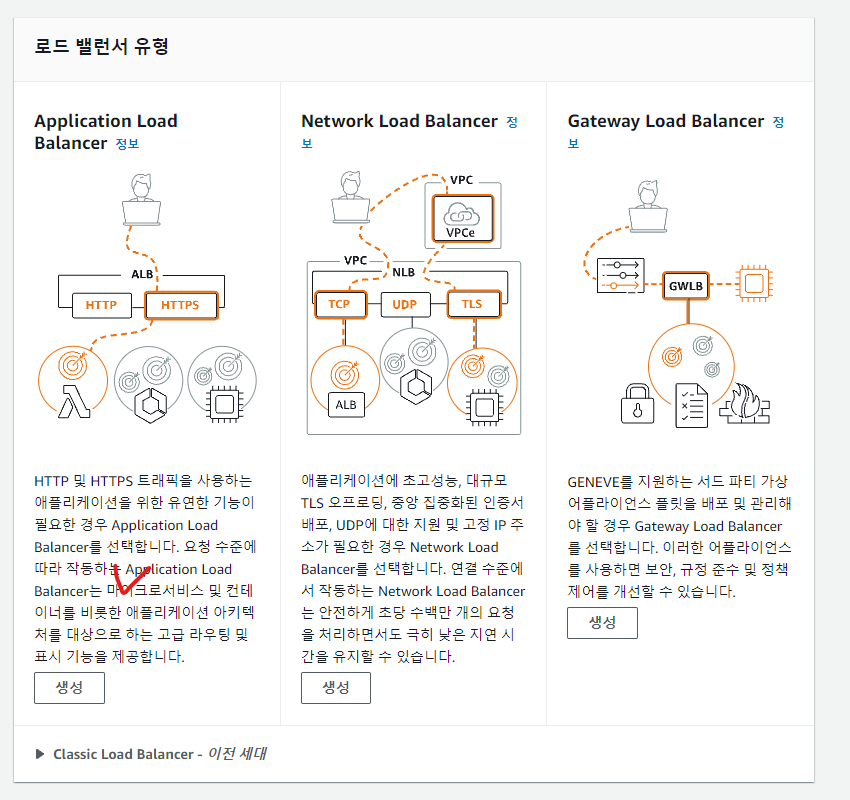 로드 밸런서 유형

Application Load Balancer 정보

ALB

HTTP

HTTPS

HTTP 및 HTTPS 트래픽을 사용하는 애플리케이션을 위한 유연한 기능이 필요한 경우 Application Load Balancer를 선택합니다. 요청 수준에 따라 작동하는 Application Load Balancer는 마이크로서비스 및 컨테이너를 비롯한 애플리케이션 아키텍처를 대상으로 하는 고급 라우팅 및 표시 기능을 제공합니다.

생성

Network Load Balancer 정보

VPC

VPCe

VPC

NLB

TCP

UDP

TLS

ALB

애플리케이션에 초고성능, 대규모 TLS 오프로딩, 중앙 집중화된 인증서 배포, UDP에 대한 지원 및 고정 IP 주소가 필요한 경우 Network Load Balancer를 선택합니다. 연결 수준에서 작동하는 Network Load Balancer는 안전하게 초당 수백만 개의 요청을 처리하면서도 극히 낮은 지연 시간을 유지할 수 있습니다.

생성

Gateway Load Balancer 정보

GWLB

GENEVE를 지원하는 서드 파티 가상 어플라이언스 플릿을 배포 및 관리해야 할 경우 Gateway Load Balancer를 선택합니다. 이러한 어플라이언스를 사용하면 보안, 규정 준수 및 정책 제어를 개선할 수 있습니다.

생성

Classic Load Balancer - 이전 세대