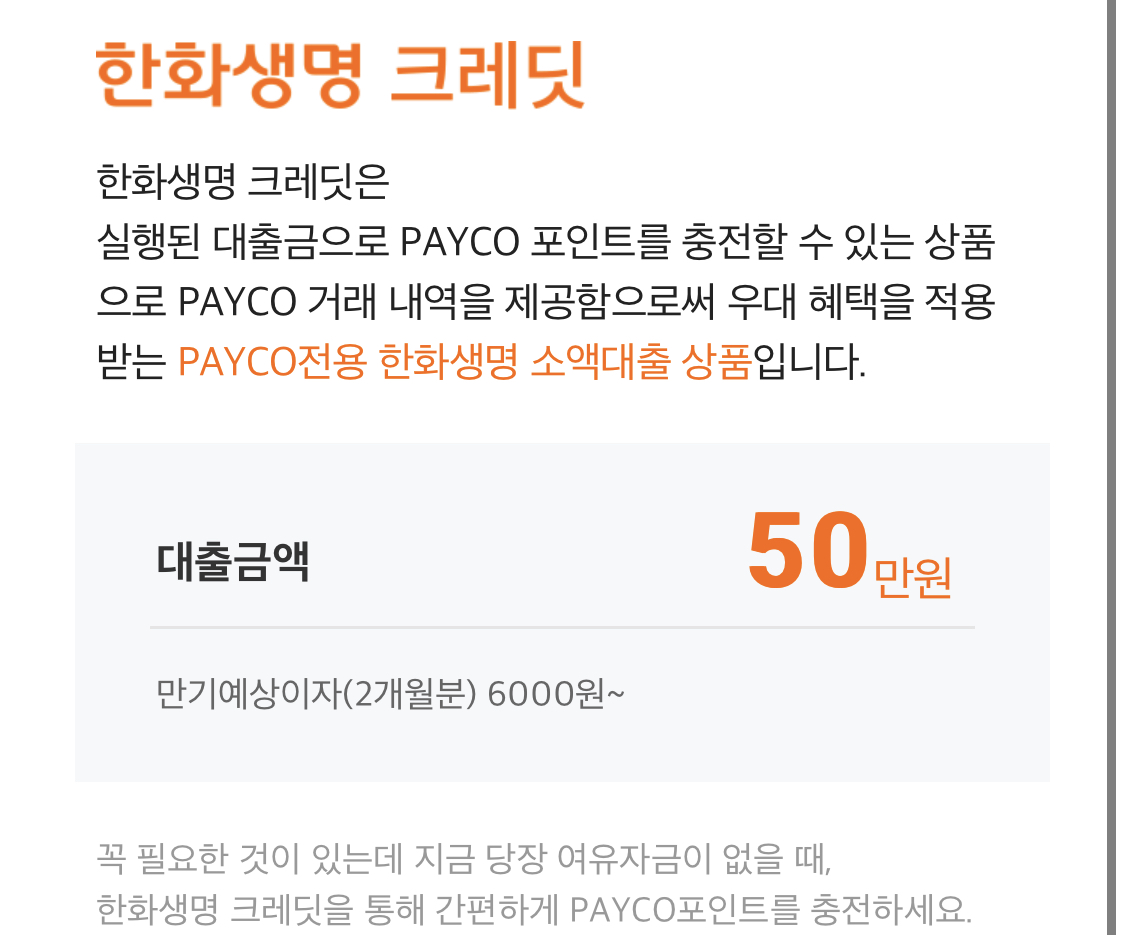 한화생명 크레딧

한화생명 크레딧은
실행된 대출금으로 PAYCO 포인트를 충전할 수 있는 상품으로 PAYCO 거래 내역을 제공함으로써 우대 혜택을 적용받는 PAYCO전용 한화생명 소액대출 상품입니다.

대출금액 50만원

만기예상이자(2개월분) 6000원~

꼭 필요한 것이 있는데 지금 당장 여유자금이 없을 때,
한화생명 크레딧을 통해 간편하게 PAYCO포인트를 충전하세요.