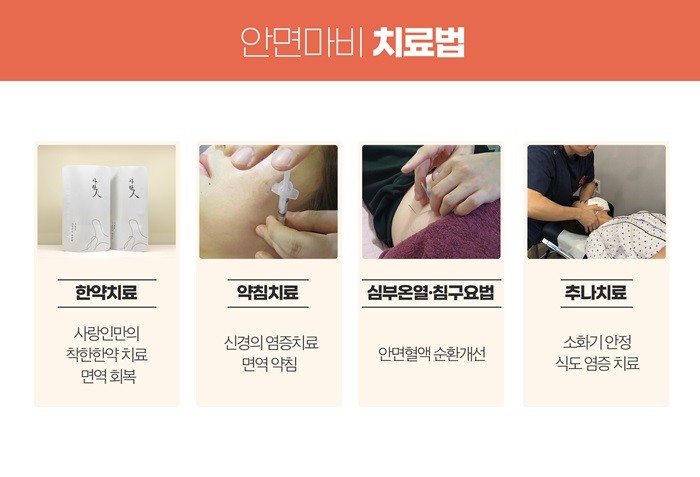 안면마비 치료법

사랑人

사랑人

한약치료

사랑인만의
착한한약 치료
면역 회복

약침치료

신경의 염증치료
면역 약침

심부온열·침구요법

안면혈액 순환개선

추나치료

소화기 안정
식도 염증 치료