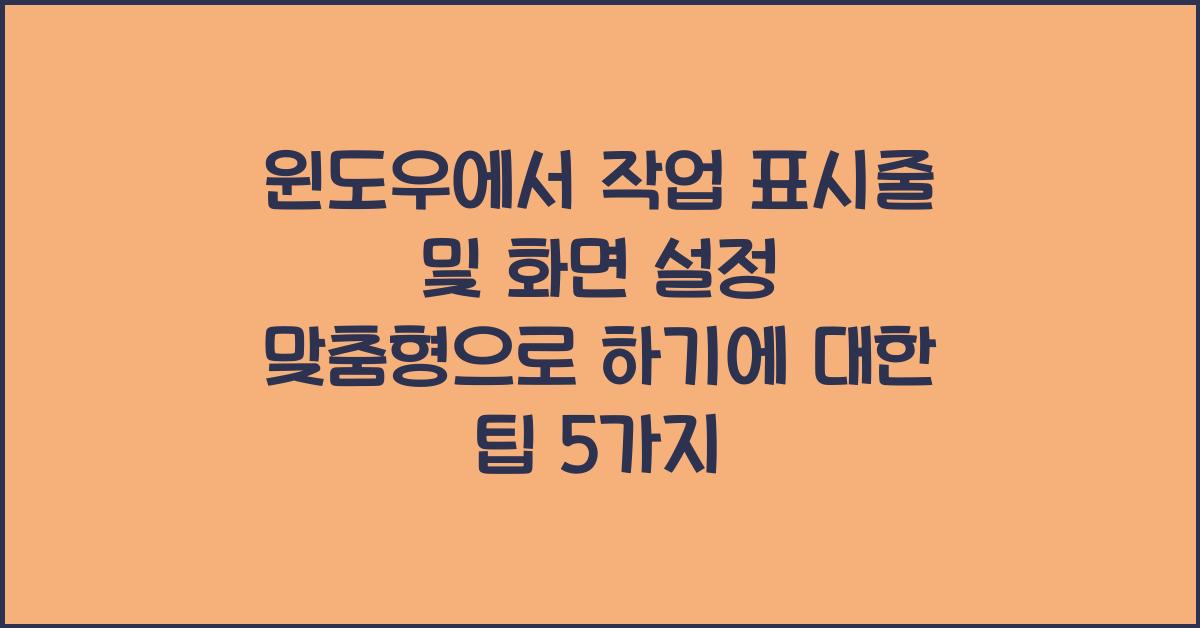 윈도우에서 작업 표시줄 및 화면 설정 맞춤형으로 하기에 대한 팁 5가지