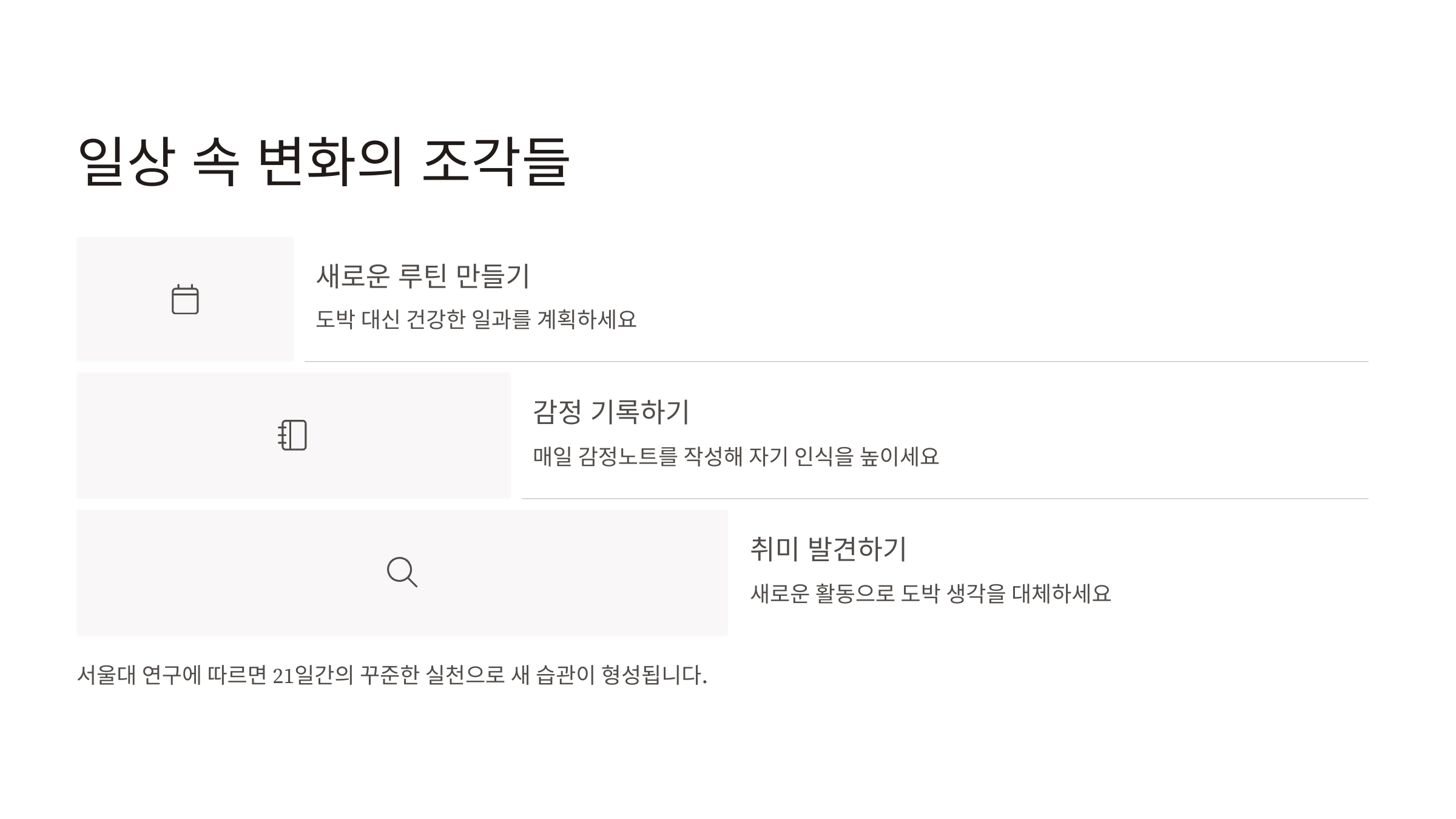 일상 속 변화의 조각들

새로운 루틴 만들기

도박 대신 건강한 일과를 계획하세요

감정 기록하기

매일 감정노트를 작성해 자기 인식을 높이세요

취미 발견하기

새로운 활동으로 도박 생각을 대체하세요

서울대 연구에 따르면 21일간의 꾸준한 실천으로 새 습관이 형성됩니다.