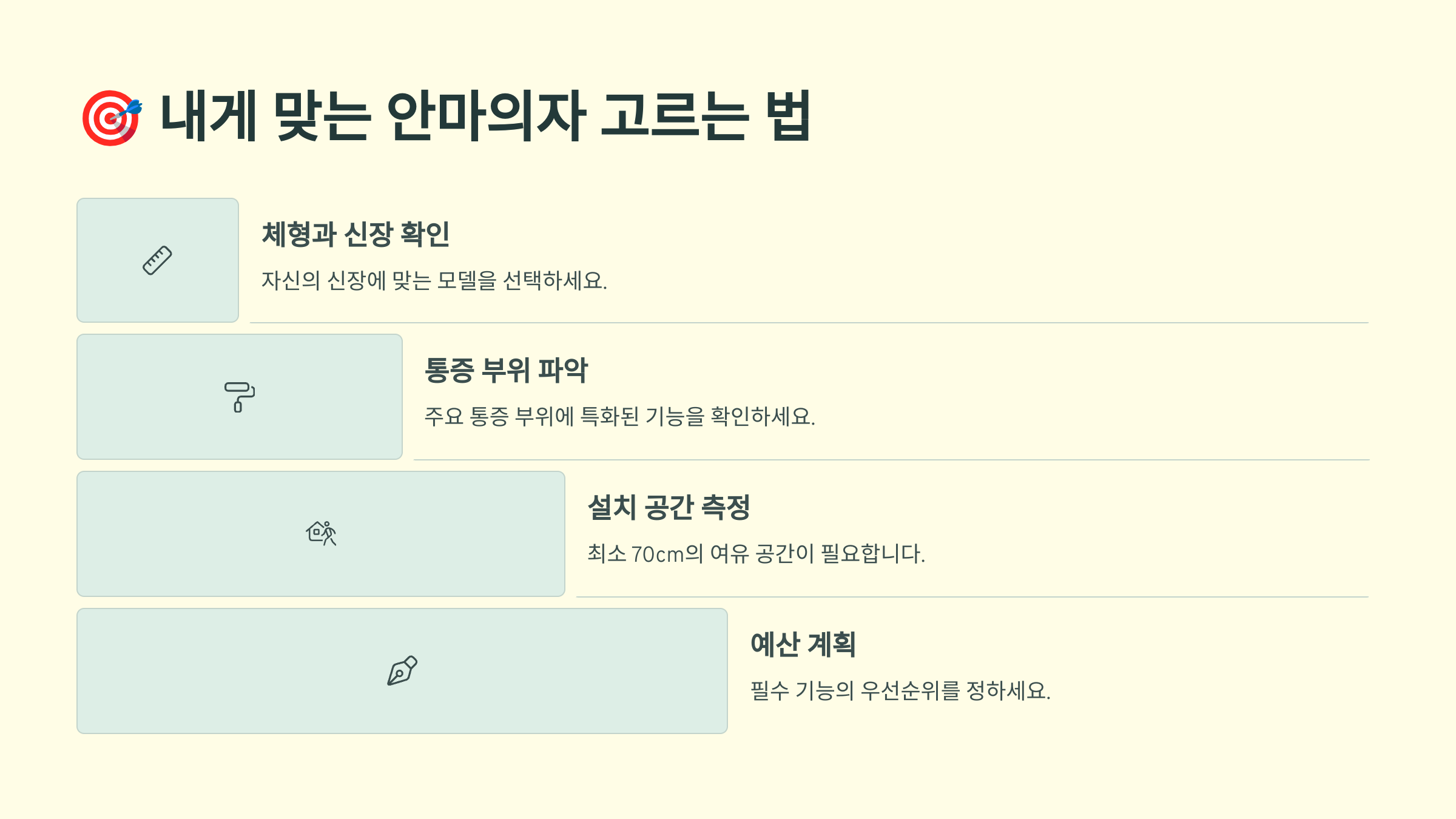 🎯 내게 맞는 안마의자 고르는 법

체형과 신장 확인

자신의 신장에 맞는 모델을 선택하세요.

통증 부위 파악

주요 통증 부위에 특화된 기능을 확인하세요.

설치 공간 측정

최소 70cm의 여유 공간이 필요합니다.

예산 계획

필수 기능의 우선순위를 정하세요.