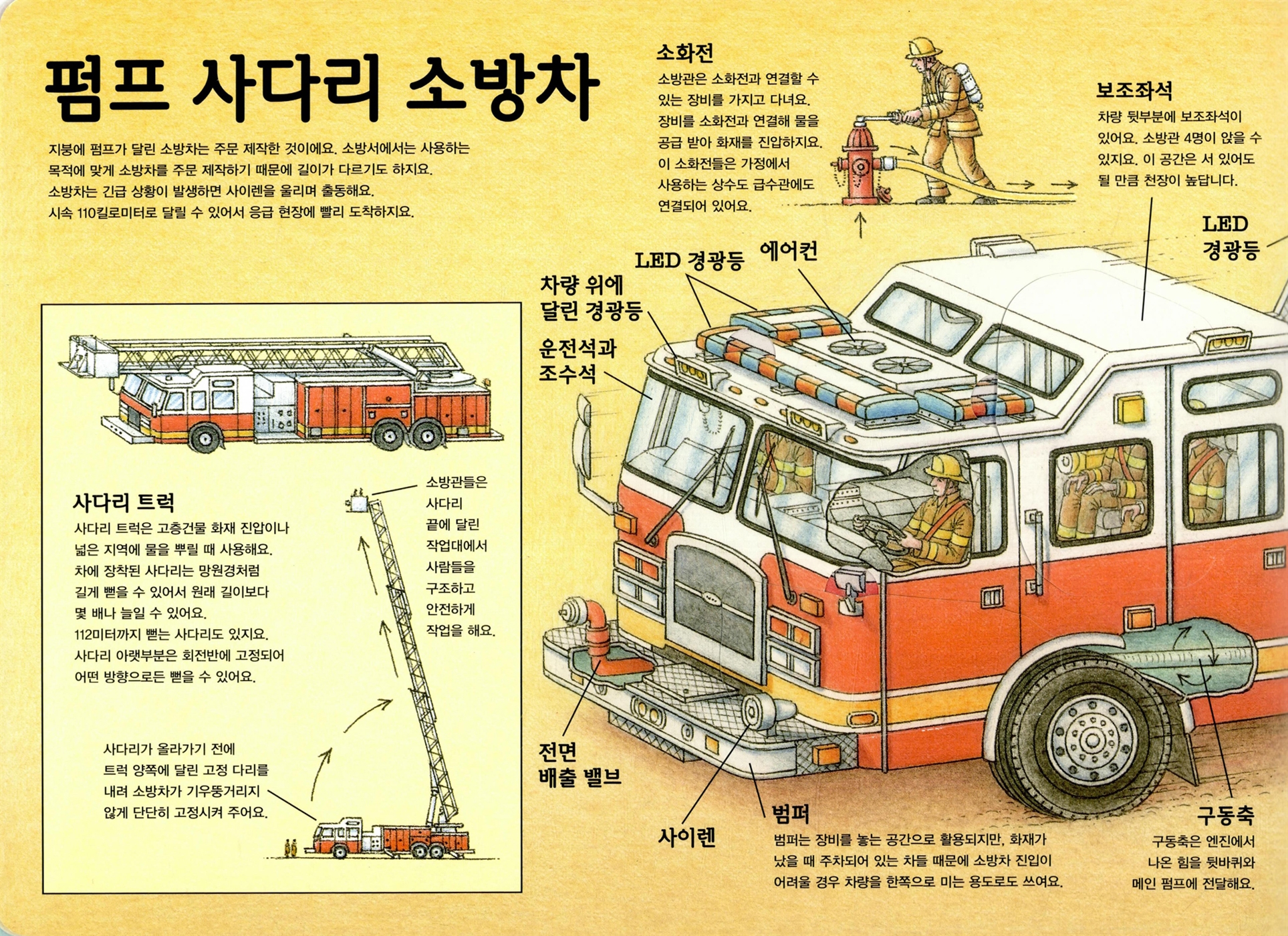 펌프 사다리 소방차

지붕에 펌프가 달린 소방차는 주문 제작한 것이에요. 소방서에서는 사용하는 목적에 맞게 소방차를 주문 제작하기 때문에 길이가 다르기도 하지요. 소방차는 긴급 상황이 발생하면 사이렌을 울리며 출동해요. 시속 110킬로미터로 달릴 수 있어서 응급 현장에 빨리 도착하지요.

소화전
소방관은 소화전과 연결할 수 있는 장비를 가지고 다녀요. 장비를 소화전과 연결해 물을 공급 받아 화재를 진압하지요. 이 소화전들은 가정에서 사용하는 상수도 급수관에도 연결되어 있어요.

보조좌석
차량 뒷부분에 보조좌석이 있어요. 소방관 4명이 앉을 수 있지요. 이 공간은 서 있어도 될 만큼 천장이 높답니다.

LED 경광등

LED 경광등

에어컨

차량 위에 달린 경광등

운전석과 조수석

사다리 트럭
사다리 트럭은 고층건물 화재 진압이나 넓은 지역에 물을 뿌릴 때 사용해요. 차에 장착된 사다리는 망원경처럼 길게 뻗을 수 있어서 원래 길이보다 몇 배나 늘일 수 있어요. 112미터까지 뻗는 사다리도 있지요. 사다리 아랫부분은 회전반에 고정되어 어떤 방향으로든 뻗을 수 있어요.

소방관들은 사다리 끝에 달린 작업대에서 사람들을 구조하고 안전하게 작업을 해요.

사다리가 올라가기 전에 트럭 양쪽에 달린 고정 다리를 내려 소방차가 기우뚱거리지 않게 단단히 고정시켜 주어요.

전면 배출 밸브

사이렌

범퍼
범퍼는 장비를 놓는 공간으로 활용되지만, 화재가 났을 때 주차되어 있는 차들 때문에 소방차 진입이 어려울 경우 차량을 한쪽으로 미는 용도로도 쓰여요.

구동축
구동축은 엔진에서 나온 힘을 뒷바퀴와 메인 펌프에 전달해요.