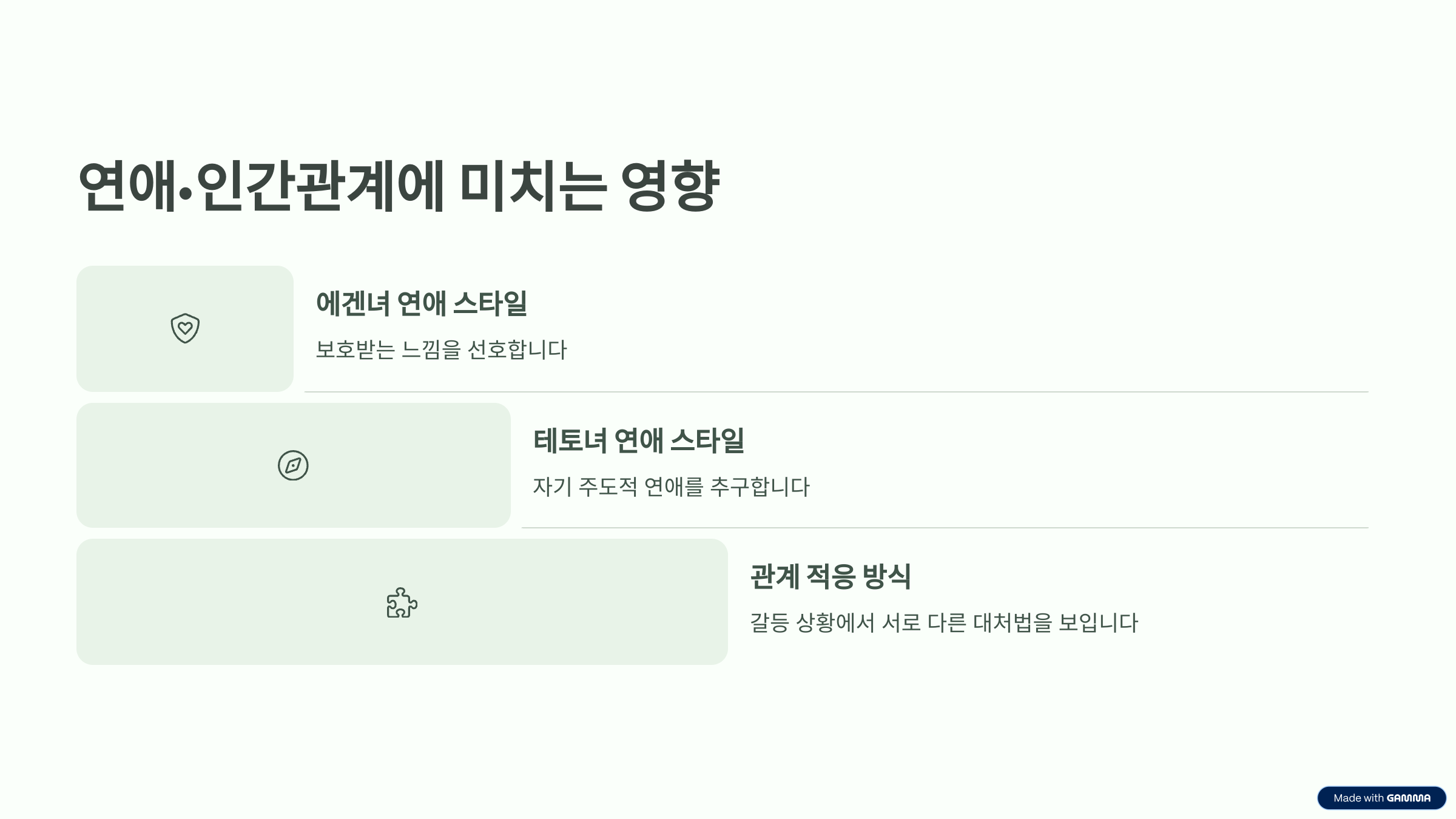 연애·인간관계에 미치는 영향

에겐녀 연애 스타일

보호받는 느낌을 선호합니다

테토녀 연애 스타일

자기 주도적 연애를 추구합니다

관계 적응 방식

갈등 상황에서 서로 다른 대처법을 보입니다

Made with GAMMA