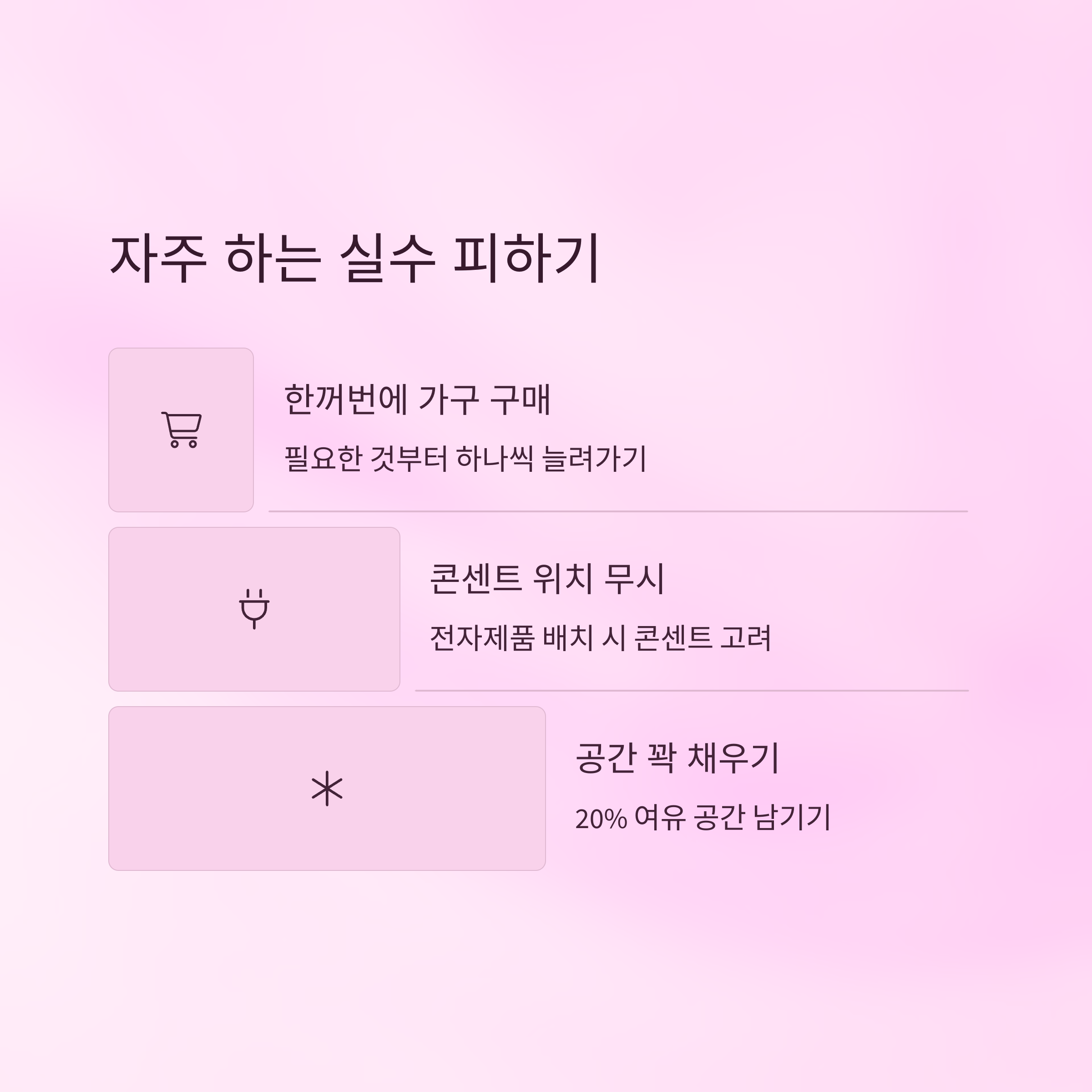 자주 하는 실수 피하기

한꺼번에 가구 구매

필요한 것부터 하나씩 늘려가기

콘센트 위치 무시

전자제품 배치 시 콘센트 고려

공간 꽉 채우기

20% 여유 공간 남기기