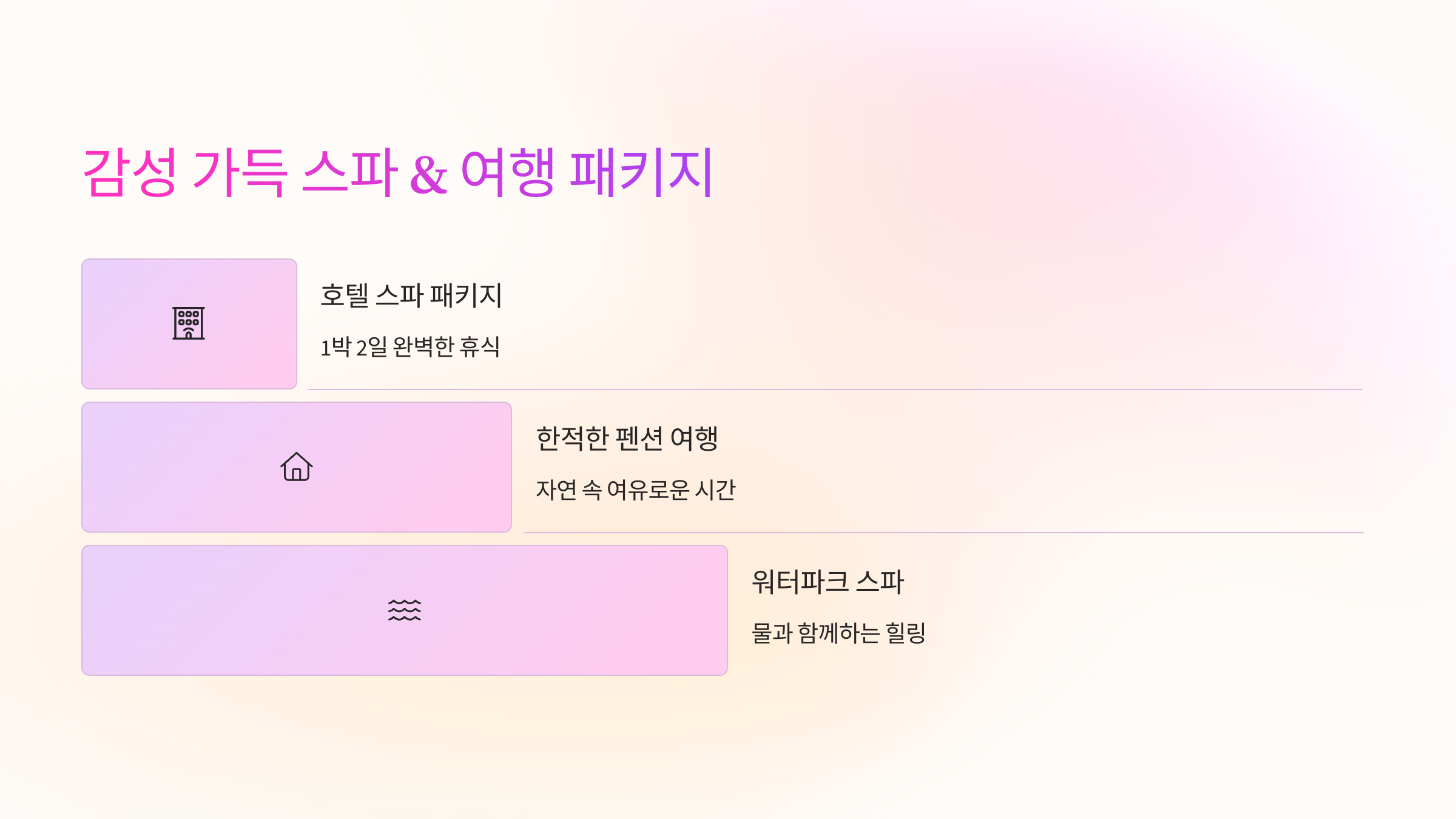 감성 가득 스파 & 여행 패키지

호텔 스파 패키지

1박 2일 완벽한 휴식

한적한 펜션 여행

자연 속 여유로운 시간

워터파크 스파

물과 함께하는 힐링