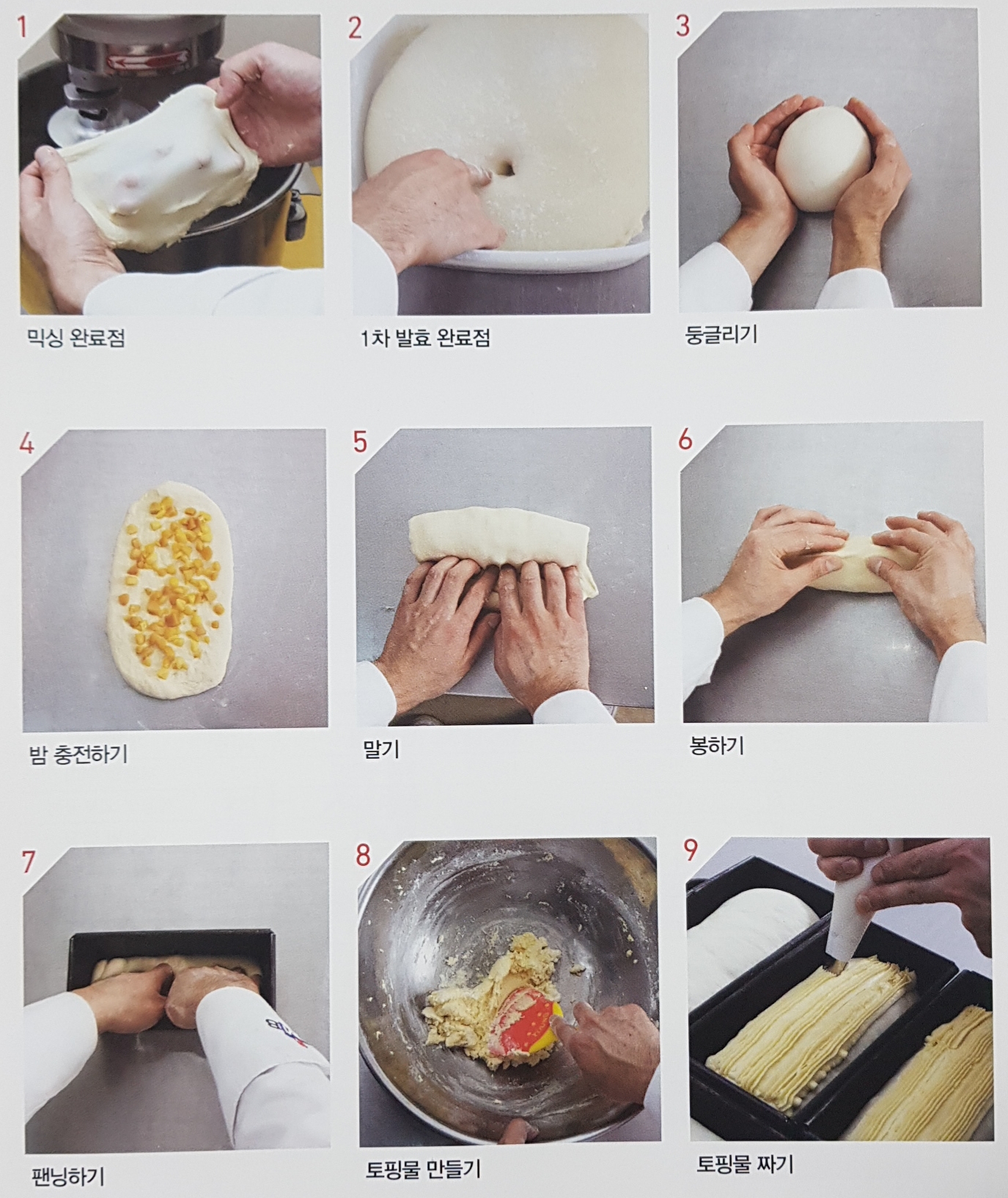 1
믹싱 완료점

2
1차 발효 완료점

3
둥글리기

4
밤 충전하기

5
말기

6
봉하기

7
팬닝하기

8
토핑물 만들기

9
토핑물 짜기