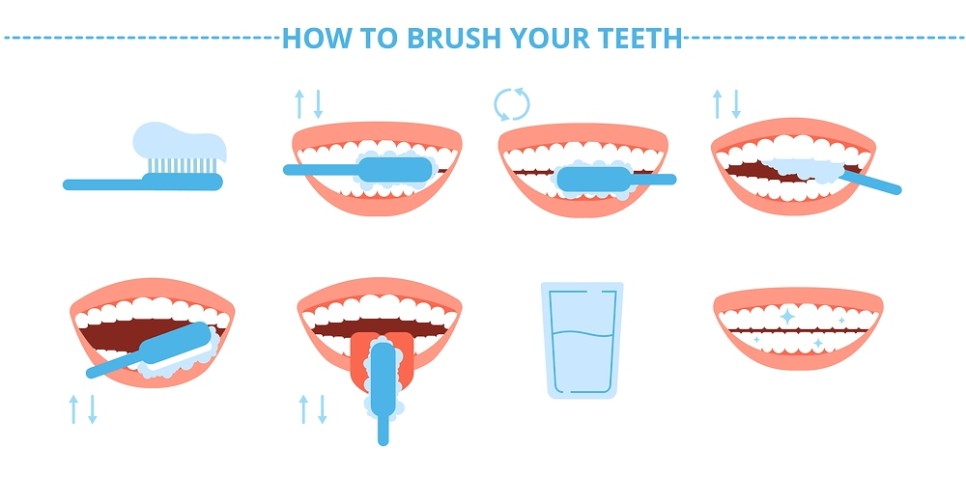 HOW TO BRUSH YOUR TEETH