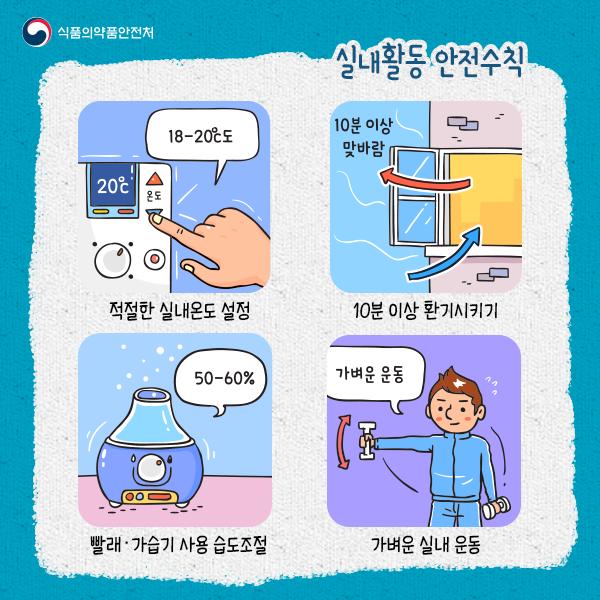 식품의약품안전처

실내활동 안전수칙

18-20℃도

20℃

온도

적절한 실내온도 설정

10분 이상 맞바람

10분 이상 환기시키기

50-60%

빨래·가습기 사용 습도조절

가벼운 운동

가벼운 실내 운동