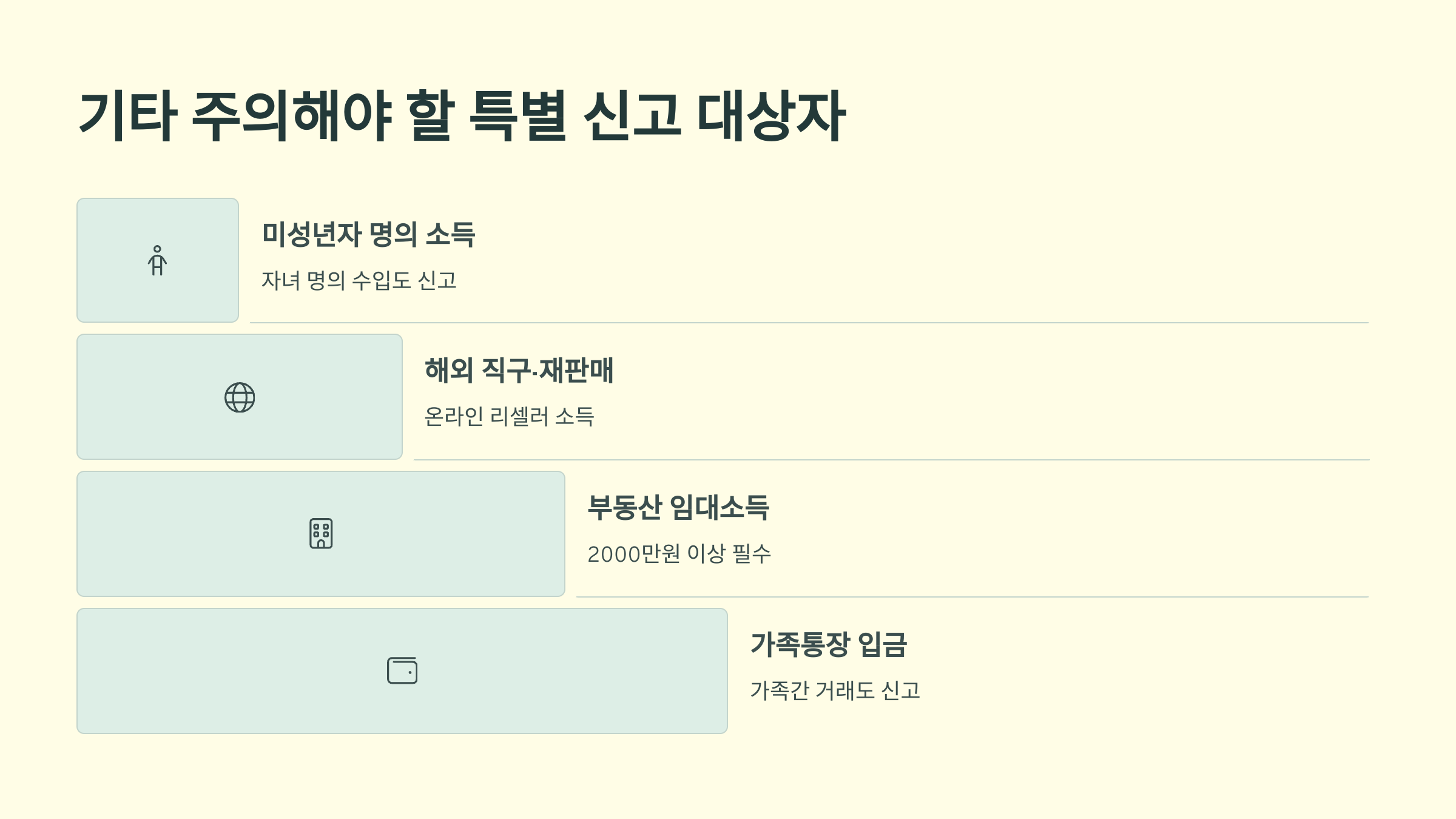 기타 주의해야 할 특별 신고 대상자

미성년자 명의 소득

자녀 명의 수입도 신고

해외 직구·재판매

온라인 리셀러 소득

부동산 임대소득

2000만원 이상 필수

가족통장 입금

가족간 거래도 신고