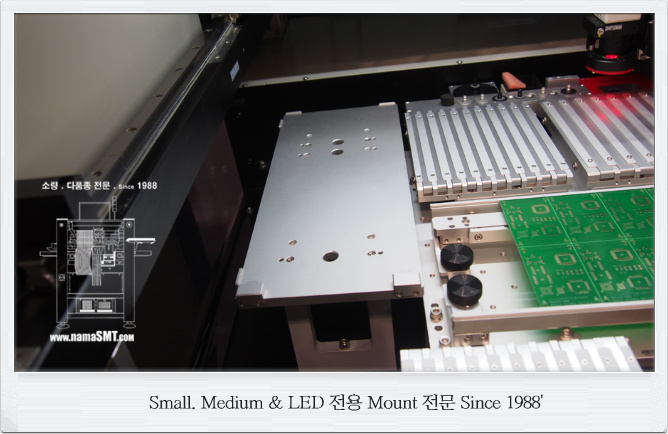 소량 . 다품종 전문 . Since 1988

www.namaSMT.com

Small. Medium & LED 전용 Mount 전문 Since 1988'