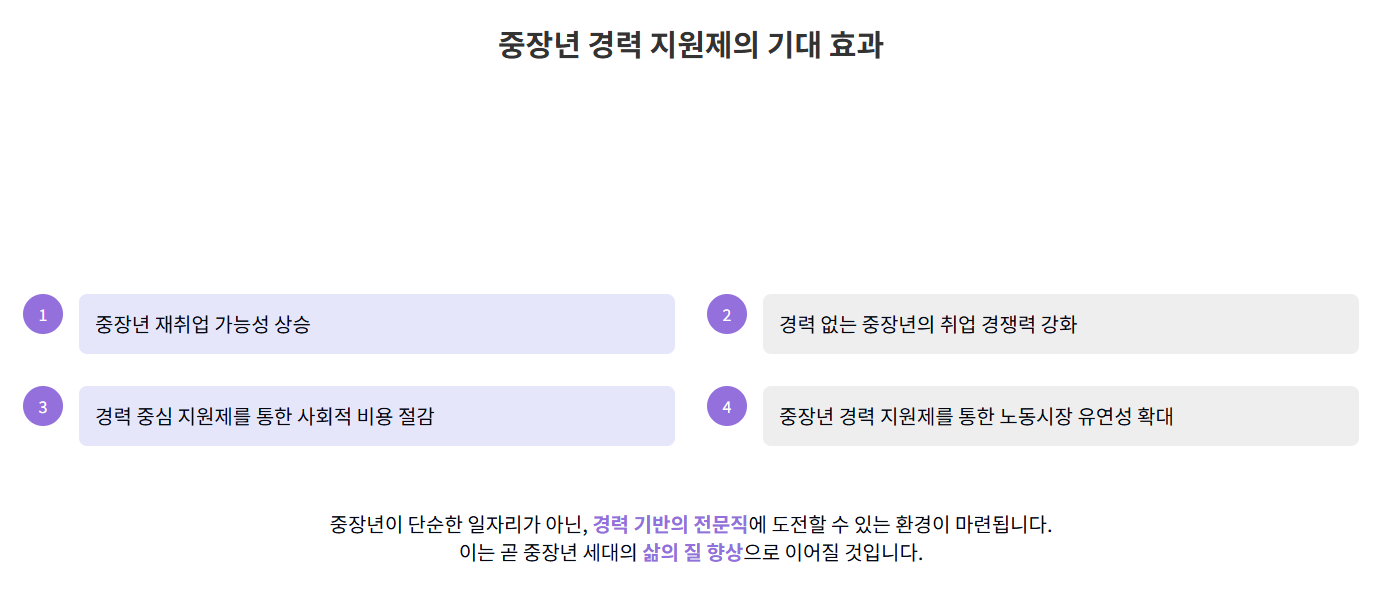 중장년 경력 지원제의 기대 효과

1
중장년 재취업 가능성 상승

2
경력 없는 중장년의 취업 경쟁력 강화

3
경력 중심 지원제를 통한 사회적 비용 절감

4
중장년 경력 지원제를 통한 노동시장 유연성 확대

중장년이 단순한 일자리가 아닌, 경력 기반의 전문직에 도전할 수 있는 환경이 마련됩니다.
이는 곧 중장년 세대의 삶의 질 향상으로 이어질 것입니다.