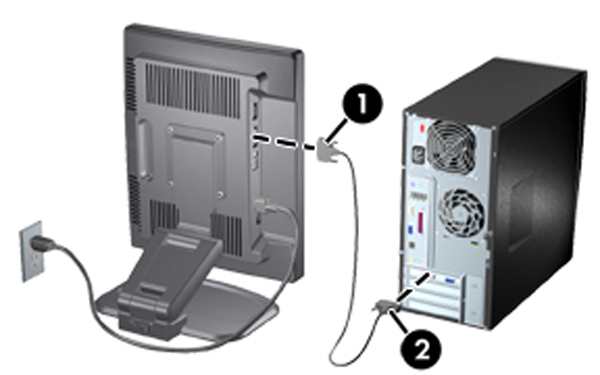 1
2