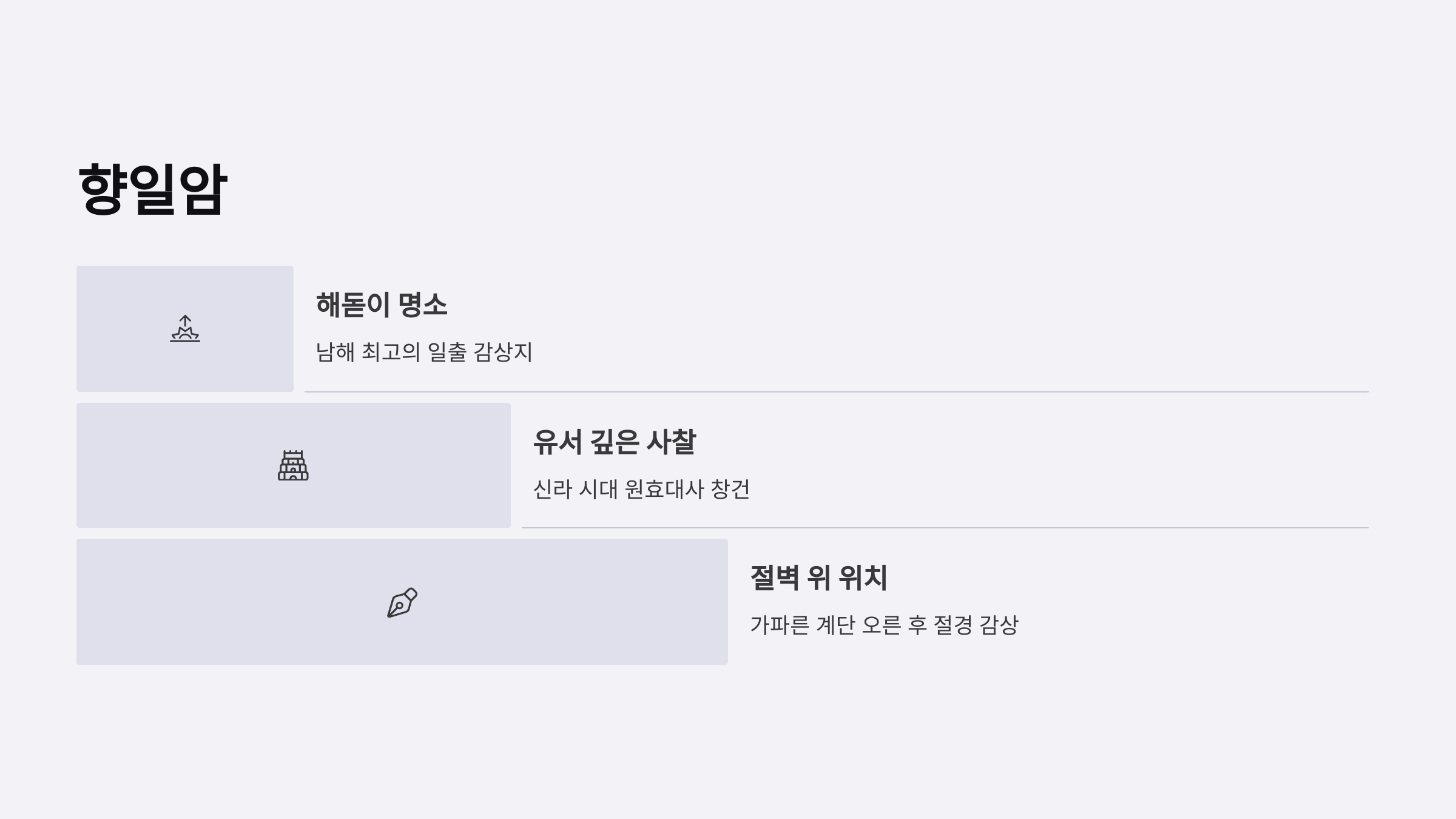 향일암

해돋이 명소

남해 최고의 일출 감상지

유서 깊은 사찰

신라 시대 원효대사 창건

절벽 위 위치

가파른 계단 오른 후 절경 감상