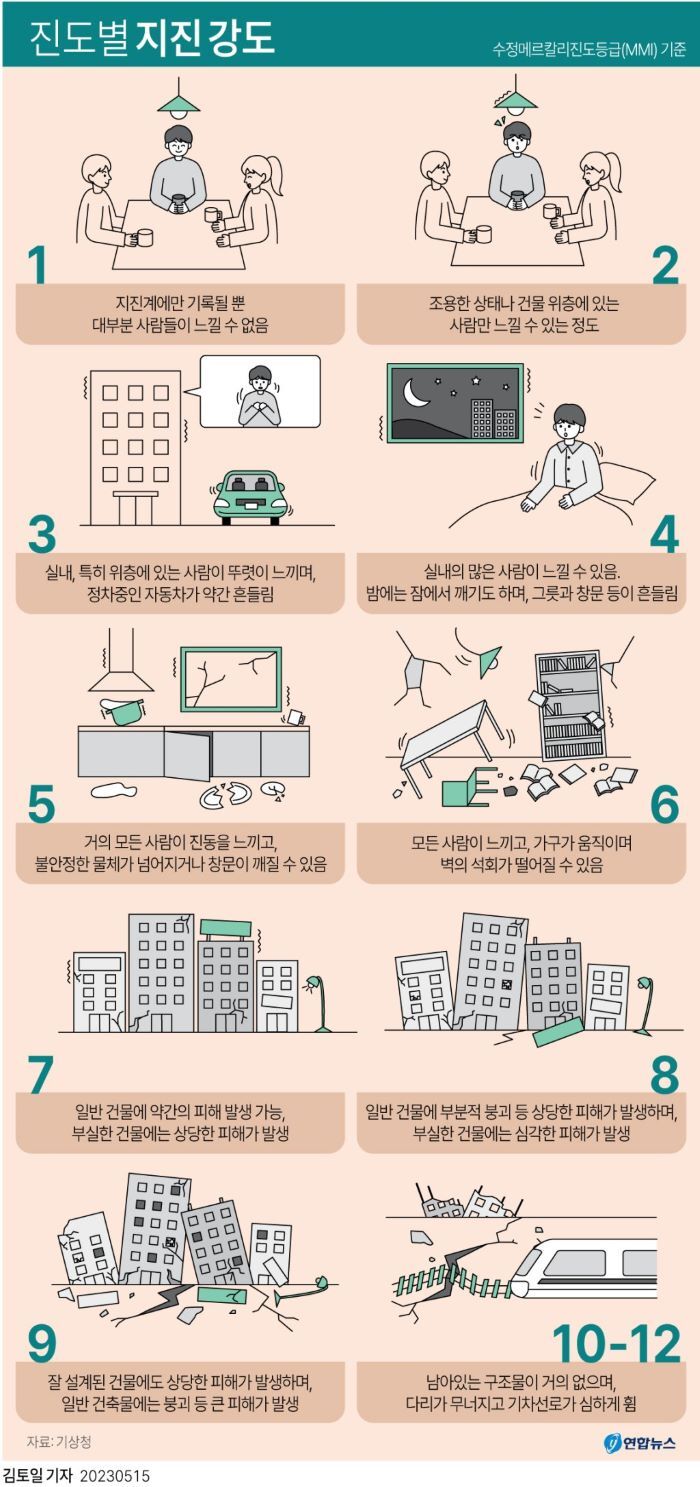 진도별 지진 강도

수정메르칼리진도등급(MMI) 기준

1

지진계에만 기록될 뿐 대부분 사람들이 느낄 수 없음

2

조용한 상태나 건물 위층에 있는 사람만 느낄 수 있는 정도

3

실내, 특히 위층에 있는 사람이 뚜렷이 느끼며, 정차중인 자동차가 약간 흔들림

4

실내의 많은 사람이 느낄 수 있음. 밤에는 잠에서 깨기도 하며, 그릇과 창문 등이 흔들림

5

거의 모든 사람이 진동을 느끼고, 불안정한 물체가 넘어지거나 창문이 깨질 수 있음

6

모든 사람이 느끼고, 가구가 움직이며 벽의 석회가 떨어질 수 있음

7

일반 건물에 약간의 피해 발생 가능, 부실한 건물에는 상당한 피해가 발생

8

일반 건물에 부분적 붕괴 등 상당한 피해가 발생하며, 부실한 건물에는 심각한 피해가 발생

9

잘 설계된 건물에도 상당한 피해가 발생하며, 일반 건축물에는 붕괴 등 큰 피해가 발생

10-12

남아있는 구조물이 거의 없으며, 다리가 무너지고 기차선로가 심하게 휨

자료: 기상청

연합뉴스

김토일 기자 20230515