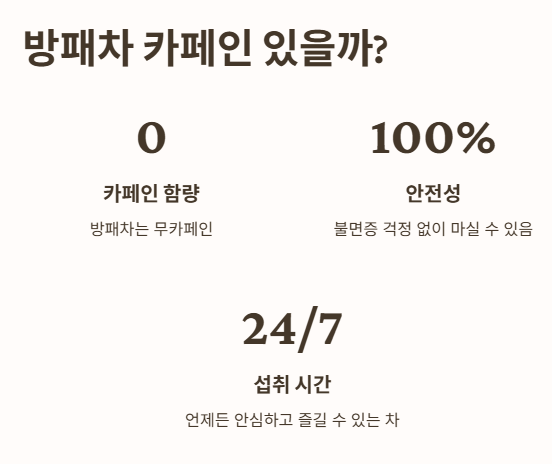 방패차 카페인 있을까?

0

카페인 함량

방패차는 무카페인

100%

안전성

불면증 걱정 없이 마실 수 있음

24/7

섭취 시간

언제든 안심하고 즐길 수 있는 차