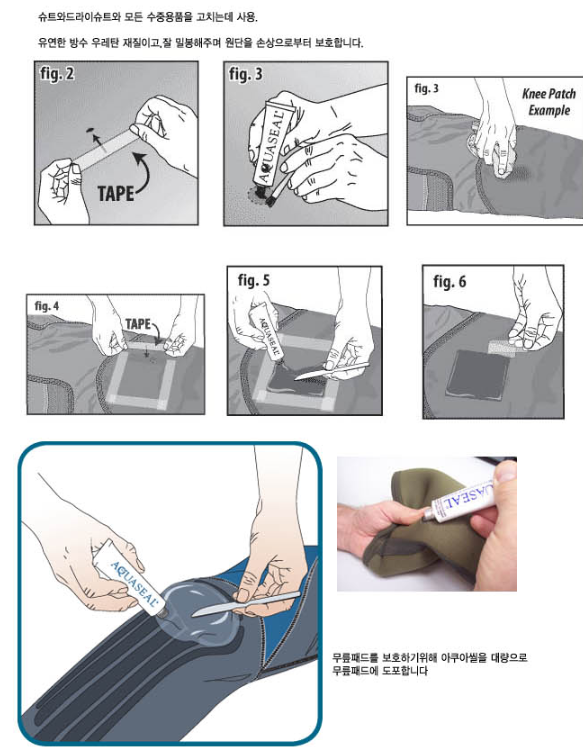 슈트와드라이슈트와 모든 수중용품을 고치는데 사용.

유연한 방수 우레탄 재질이고,잘 밀봉해주며 원단을 손상으로부터 보호합니다.

fig. 2

TAPE

fig. 3

AQUASEAL

fig. 3

Knee Patch Example

fig. 4

TAPE

fig. 5

AQUASEAL

fig. 6

AQUASEAL

AQUASEAL

무릎패드를 보호하기위해 아쿠아씰을 대량으로 무릎패드에 도포합니다