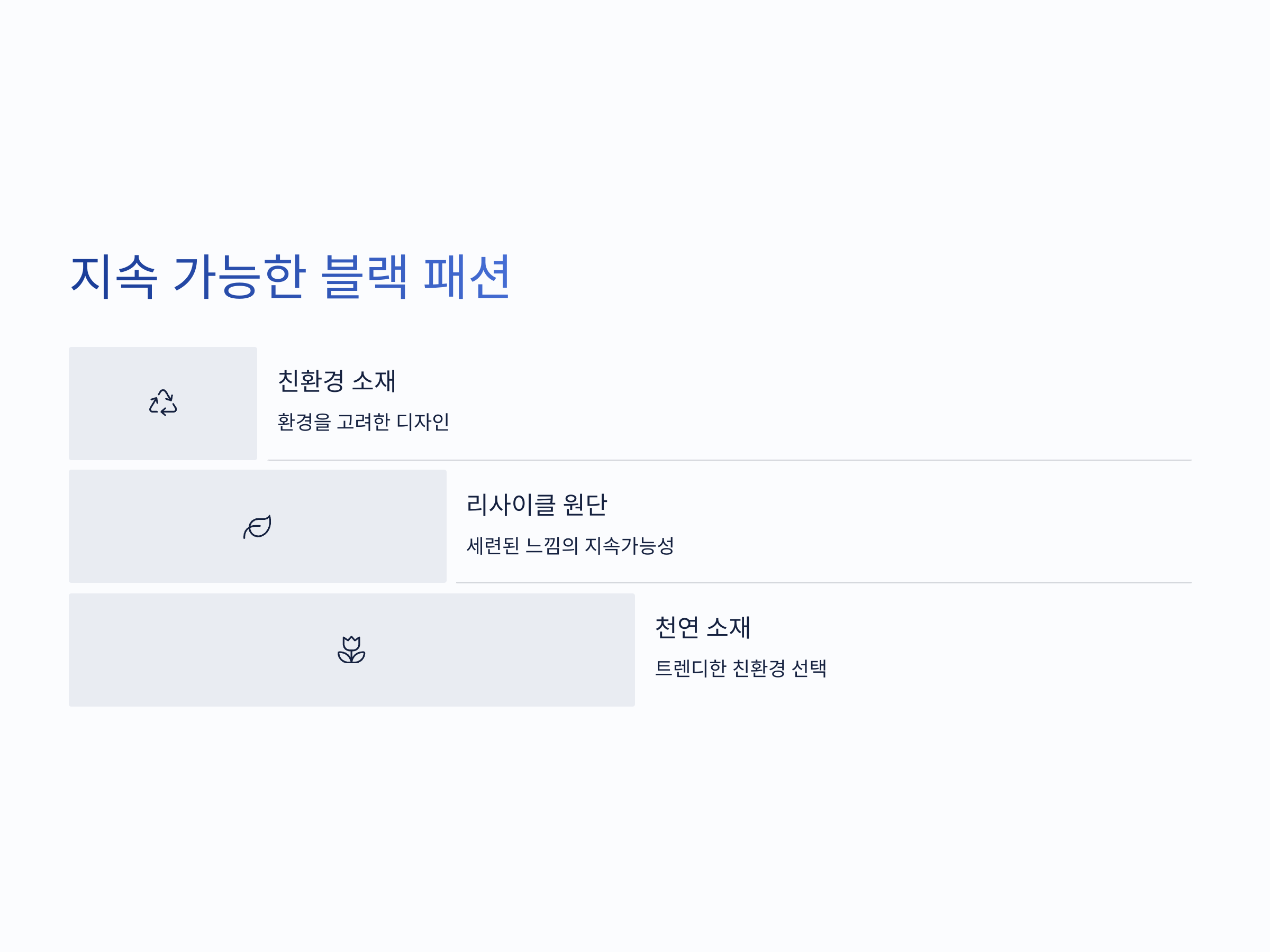 지속 가능한 블랙 패션

친환경 소재

환경을 고려한 디자인

리사이클 원단

세련된 느낌의 지속가능성

천연 소재

트렌디한 친환경 선택