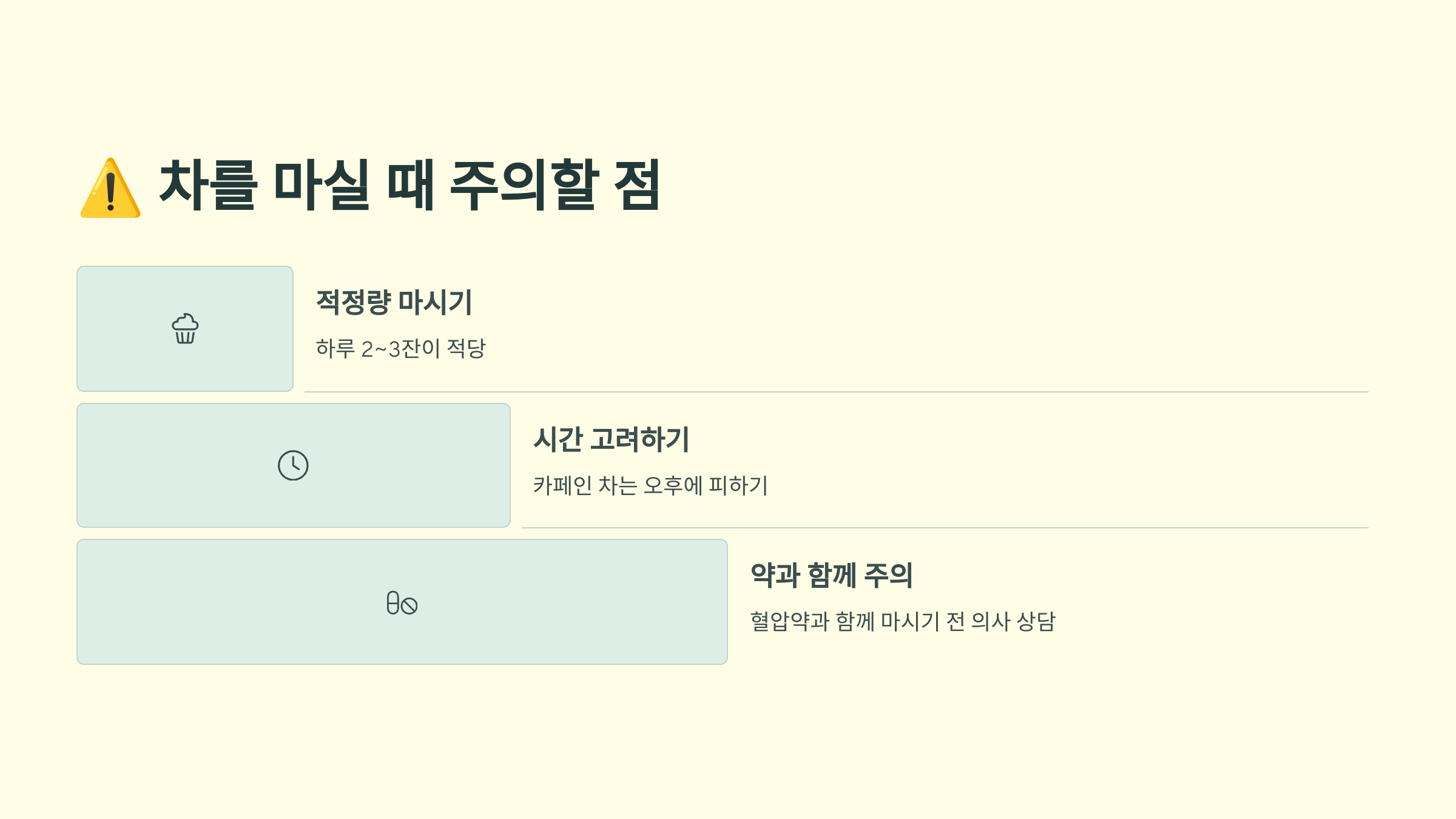 ⚠️ 차를 마실 때 주의할 점

적정량 마시기

하루 2~3잔이 적당

시간 고려하기

카페인 차는 오후에 피하기

약과 함께 주의

혈압약과 함께 마시기 전 의사 상담