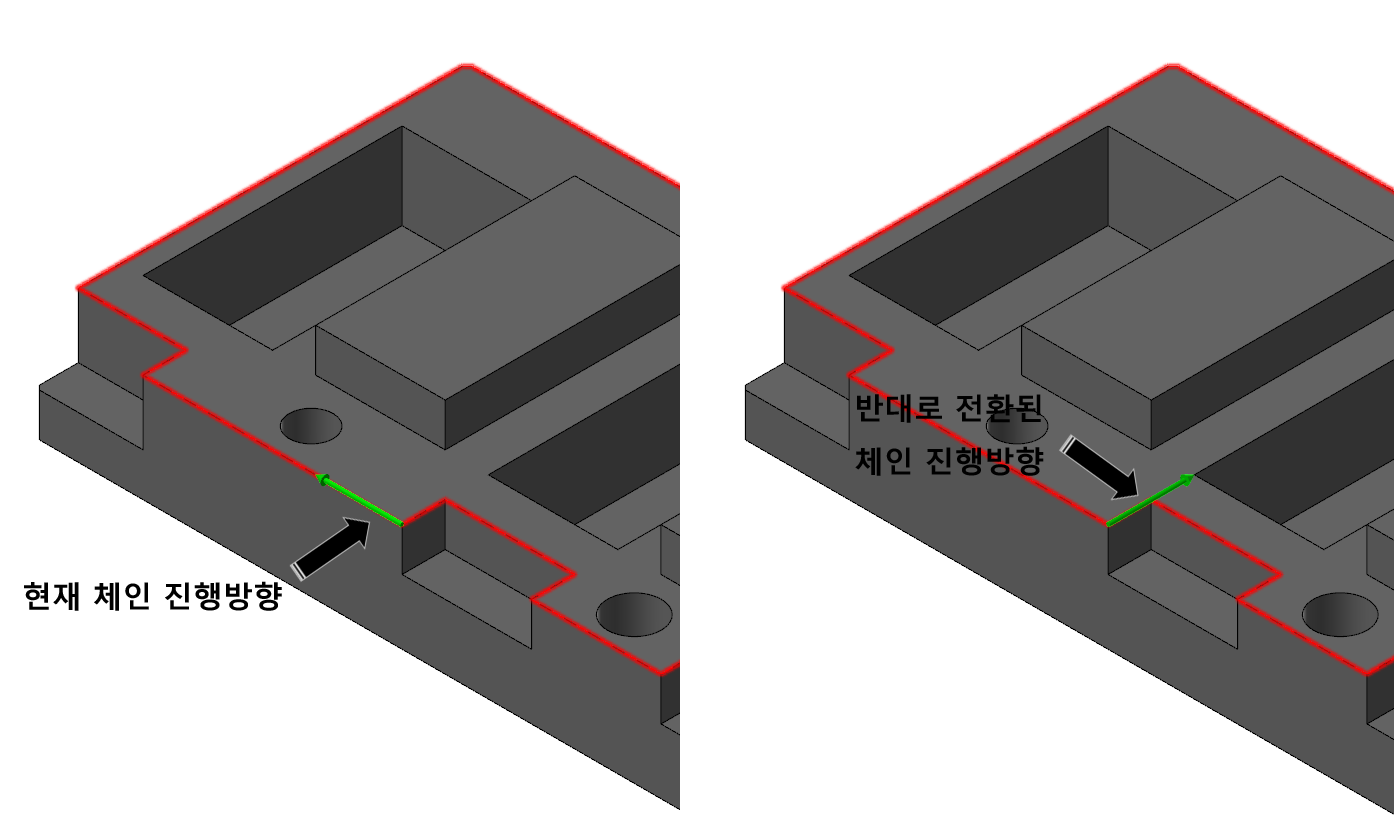 현재 체인 진행방향

반대로 전환된
체인 진행방향