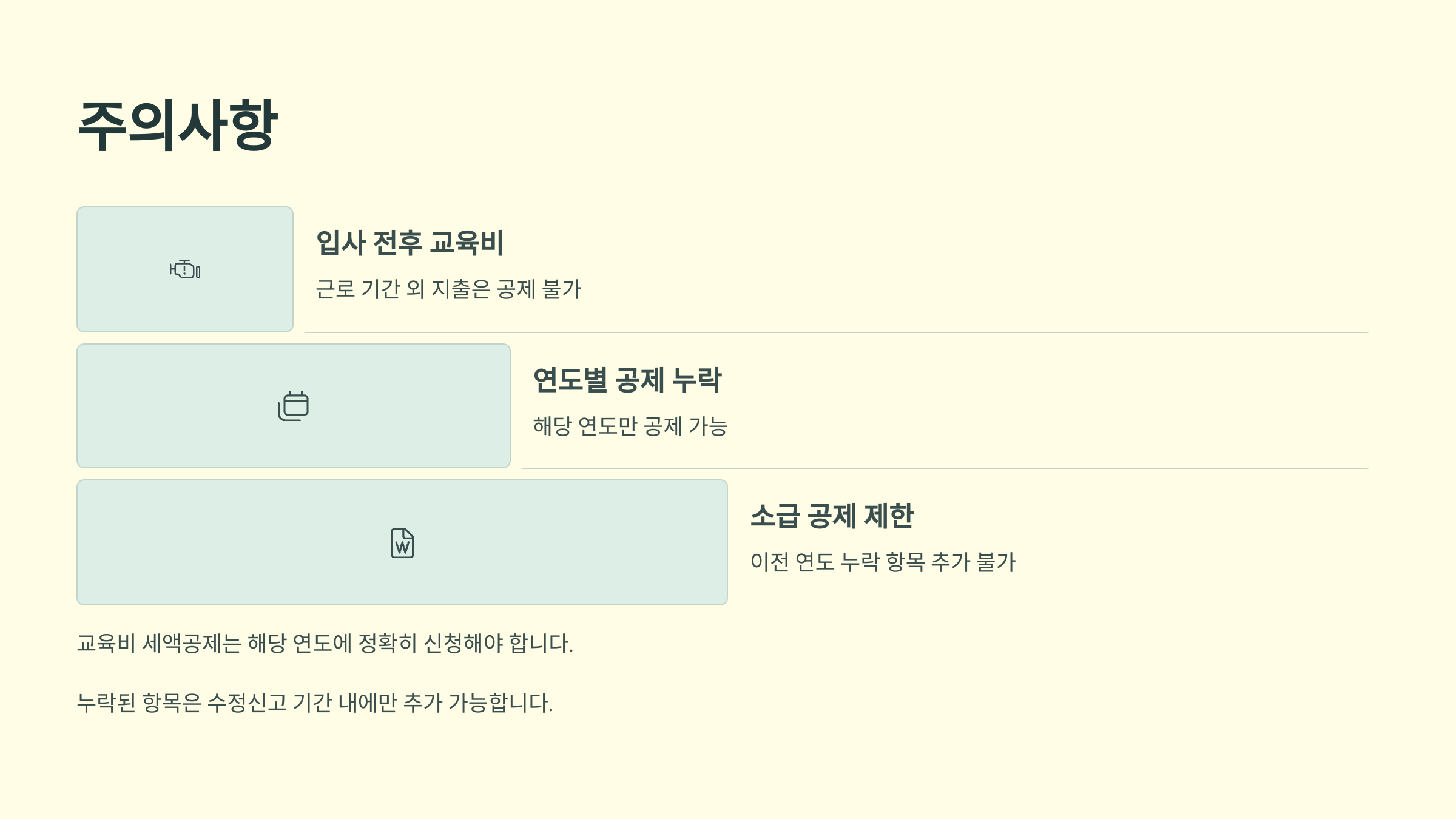 주의사항

입사 전후 교육비

근로 기간 외 지출은 공제 불가

연도별 공제 누락

해당 연도만 공제 가능

소급 공제 제한

이전 연도 누락 항목 추가 불가

교육비 세액공제는 해당 연도에 정확히 신청해야 합니다.

누락된 항목은 수정신고 기간 내에만 추가 가능합니다.