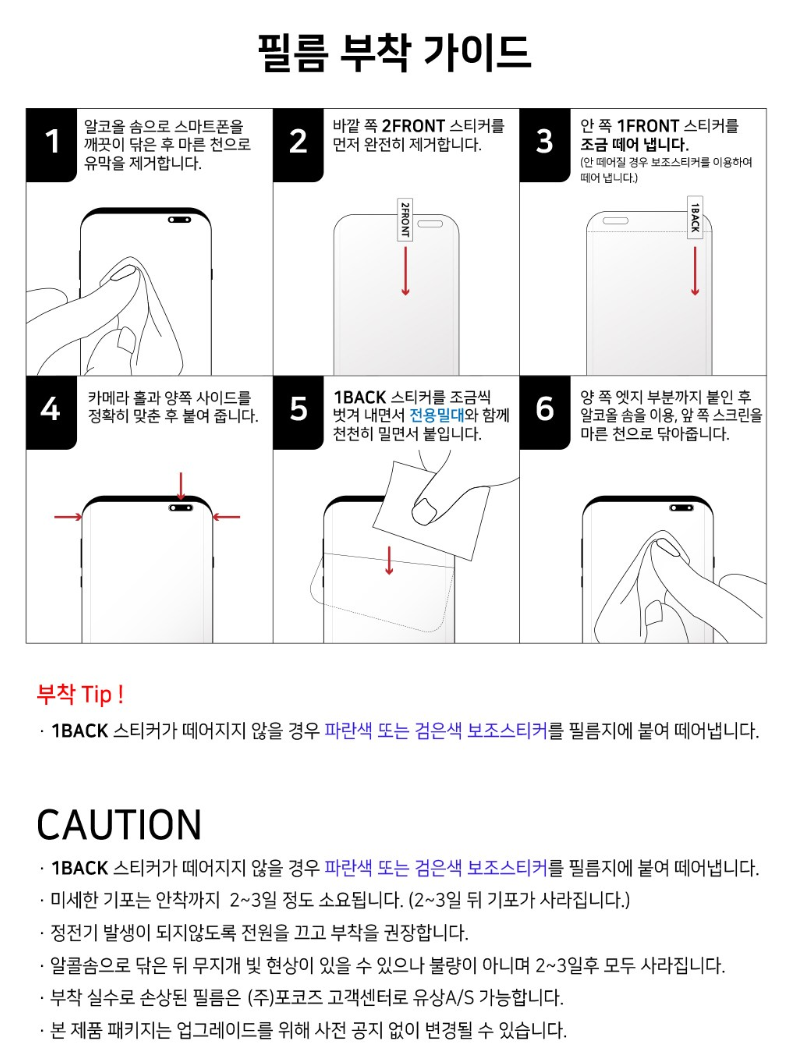 필름 부착 가이드

1 알코올 솜으로 스마트폰을 깨끗이 닦은 후 마른 천으로 유막을 제거합니다.

2 바깥 쪽 2FRONT 스티커를 먼저 완전히 제거합니다.

2FRONT

3 안 쪽 1FRONT 스티커를 조금 떼어 냅니다.
(안 떼어질 경우 보조스티커를 이용하여 떼어 냅니다.)

1BACK

4 카메라 홀과 양쪽 사이드를 정확히 맞춘 후 붙여 줍니다.

5 1BACK 스티커를 조금씩 벗겨 내면서 전용밀대와 함께 천천히 밀면서 붙입니다.

6 양 쪽 엣지 부분까지 붙인 후 알코올 솜을 이용, 앞 쪽 스크린을 마른 천으로 닦아줍니다.

부착 Tip !
· 1BACK 스티커가 떼어지지 않을 경우 파란색 또는 검은색 보조스티커를 필름지에 붙여 떼어냅니다.

CAUTION
· 1BACK 스티커가 떼어지지 않을 경우 파란색 또는 검은색 보조스티커를 필름지에 붙여 떼어냅니다.
· 미세한 기포는 안착까지 2~3일 정도 소요됩니다. (2~3일 뒤 기포가 사라집니다.)
· 정전기 발생이 되지않도록 전원을 끄고 부착을 권장합니다.
· 알콜솜으로 닦은 뒤 무지개 빛 현상이 있을 수 있으나 불량이 아니며 2~3일후 모두 사라집니다.
· 부착 실수로 손상된 필름은 (주)포코즈 고객센터로 유상A/S 가능합니다.
· 본 제품 패키지는 업그레이드를 위해 사전 공지 없이 변경될 수 있습니다.