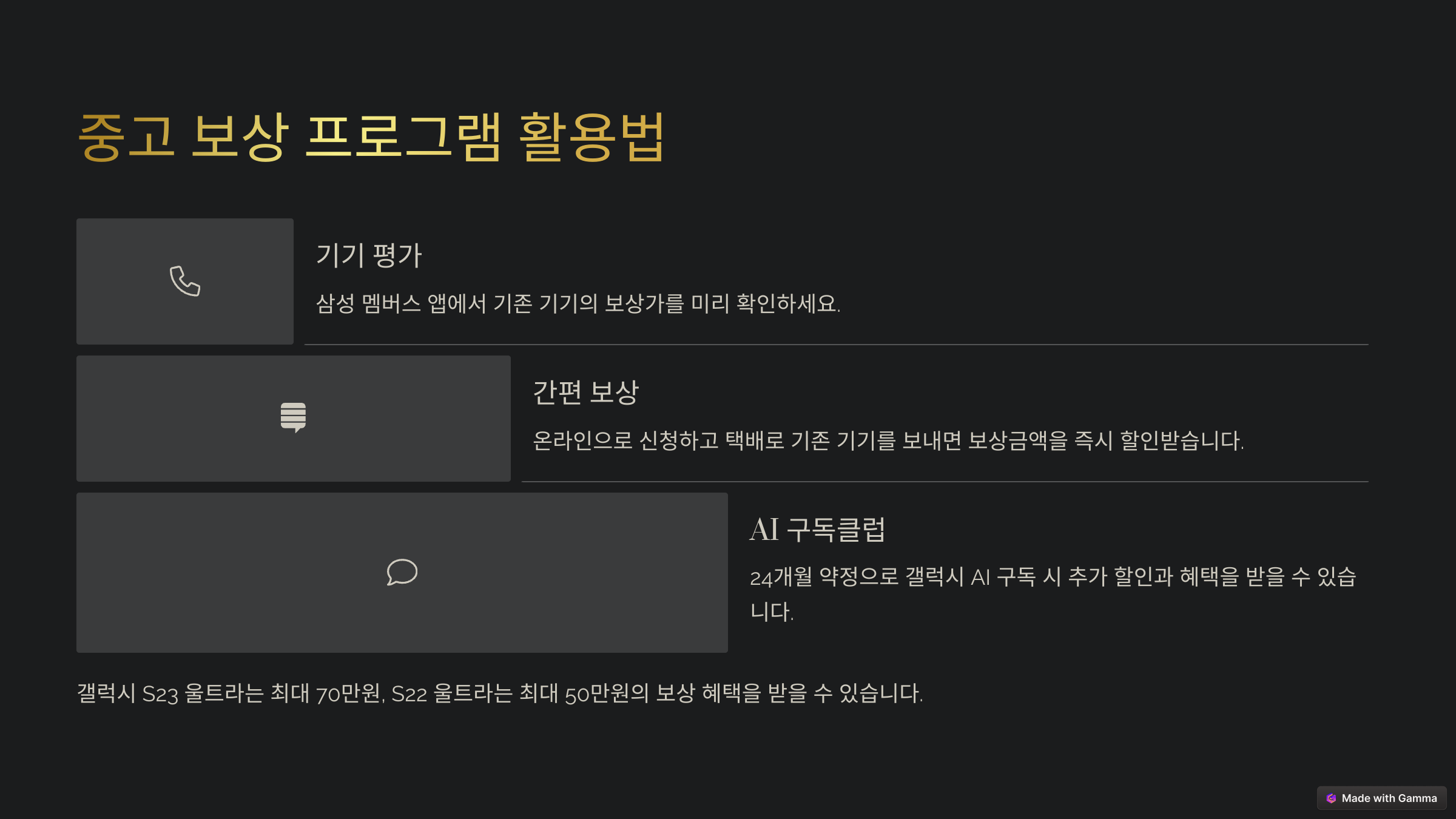 중고 보상 프로그램 활용법

기기 평가

삼성 멤버스 앱에서 기존 기기의 보상가를 미리 확인하세요.

간편 보상

온라인으로 신청하고 택배로 기존 기기를 보내면 보상금액을 즉시 할인받습니다.

AI 구독클럽

24개월 약정으로 갤럭시 AI 구독 시 추가 할인과 혜택을 받을 수 있습니다.

갤럭시 S23 울트라는 최대 70만원, S22 울트라는 최대 50만원의 보상 혜택을 받을 수 있습니다.

Made with Gamma