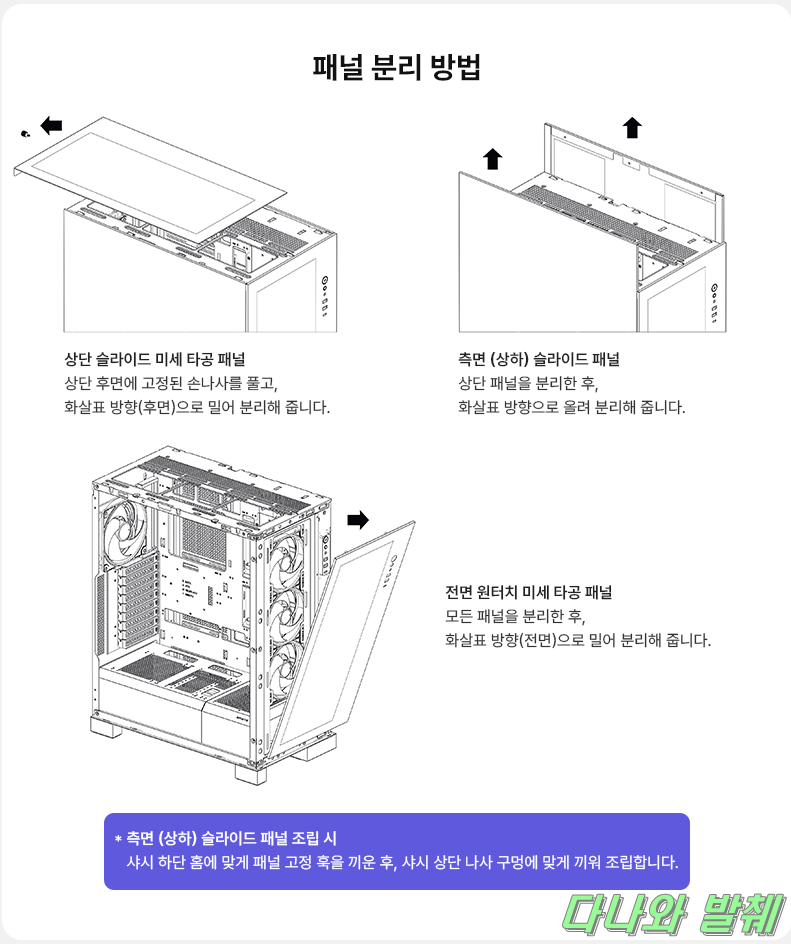 패널 분리 방법

상단 슬라이드 미세 타공 패널
상단 후면에 고정된 손나사를 풀고,
화살표 방향(후면)으로 밀어 분리해 줍니다.

측면 (상하) 슬라이드 패널
상단 패널을 분리한 후,
화살표 방향으로 올려 분리해 줍니다.

전면 원터치 미세 타공 패널
모든 패널을 분리한 후,
화살표 방향(전면)으로 밀어 분리해 줍니다.

* 측면 (상하) 슬라이드 패널 조립 시
샤시 하단 홈에 맞게 패널 고정 훅을 끼운 후, 샤시 상단 나사 구멍에 맞게 끼워 조립합니다.

다나와 발췌