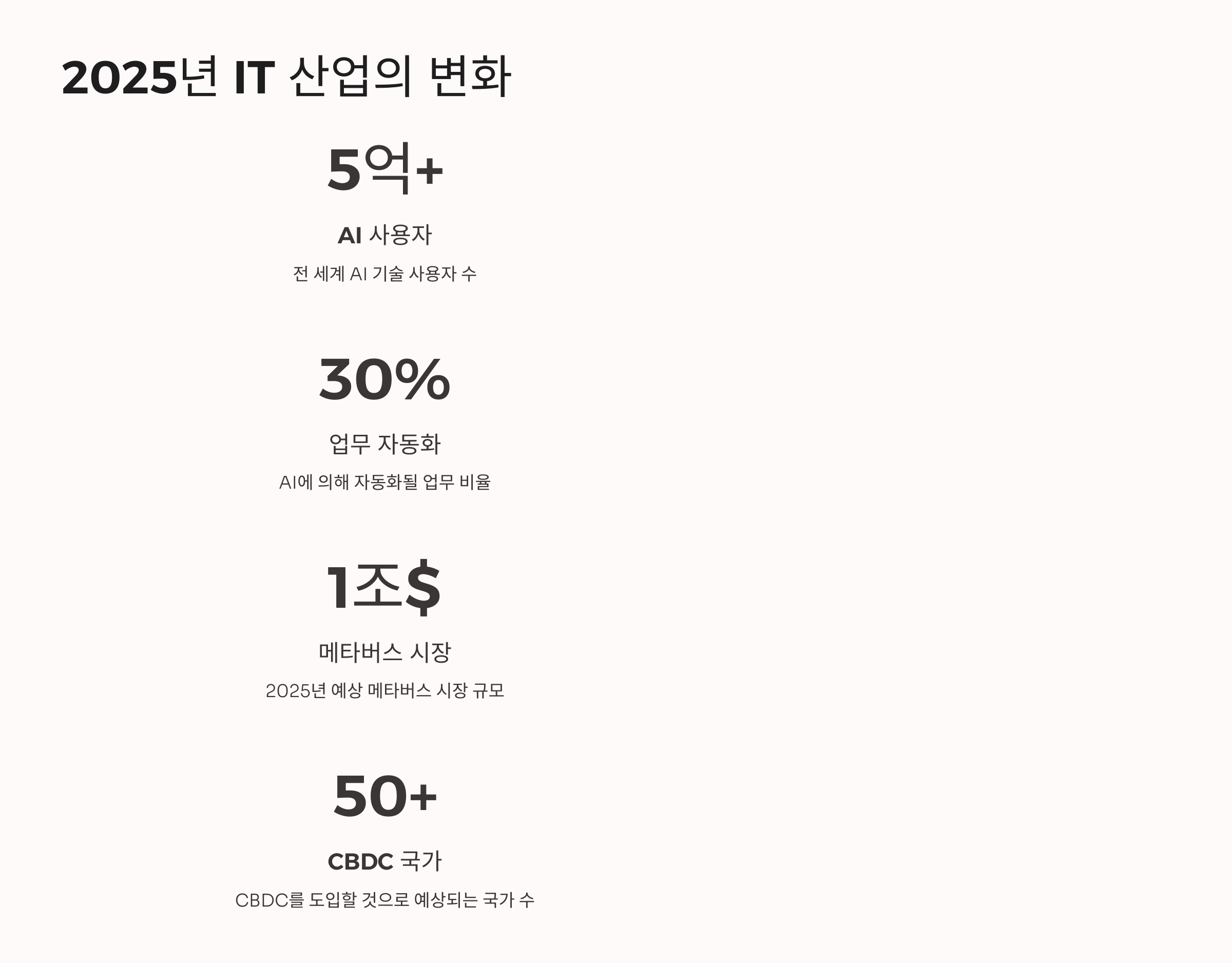 2025년 IT 산업의 변화

5억+

AI 사용자

전 세계 AI 기술 사용자 수

30%

업무 자동화

AI에 의해 자동화될 업무 비율

1조$

메타버스 시장

2025년 예상 메타버스 시장 규모

50+

CBDC 국가

CBDC를 도입할 것으로 예상되는 국가 수