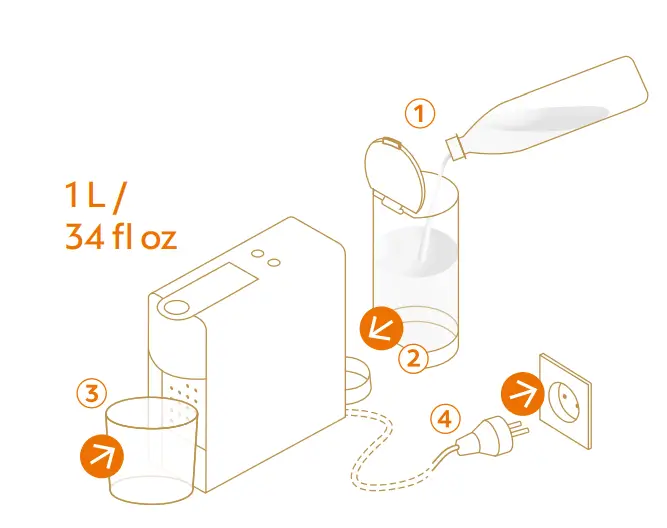 1 L /
34 fl oz

1

2

3

4