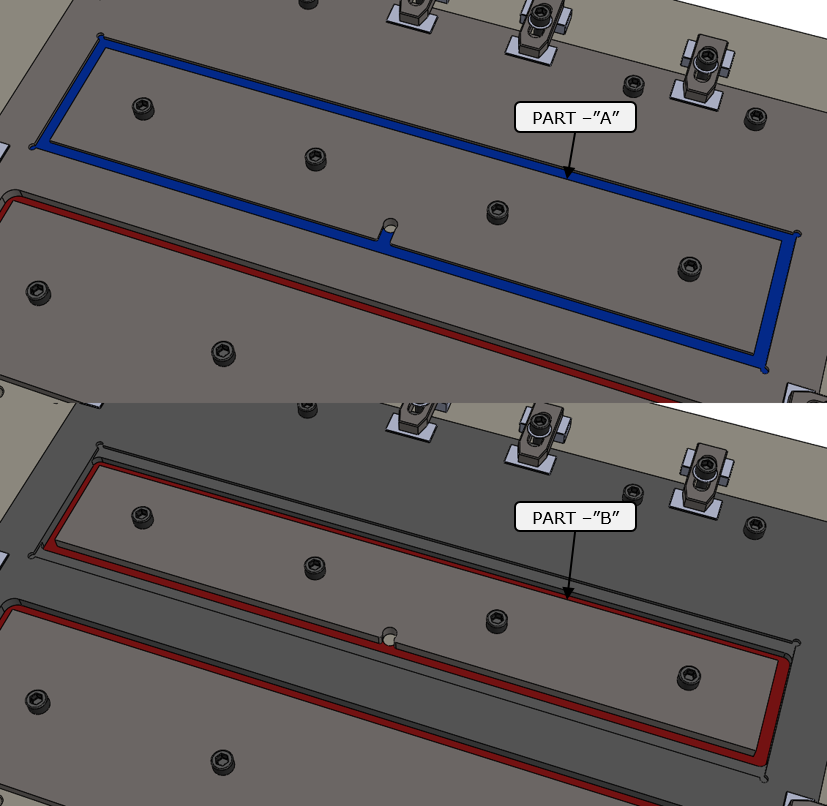 PART –"A"

PART –"B"