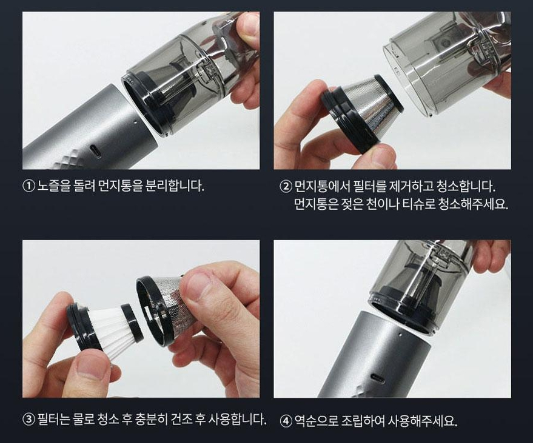 ① 노즐을 돌려 먼지통을 분리합니다.

② 먼지통에서 필터를 제거하고 청소합니다.
먼지통은 젖은 천이나 티슈로 청소해주세요.

③ 필터는 물로 청소 후 충분히 건조 후 사용합니다.

④ 역순으로 조립하여 사용해주세요.