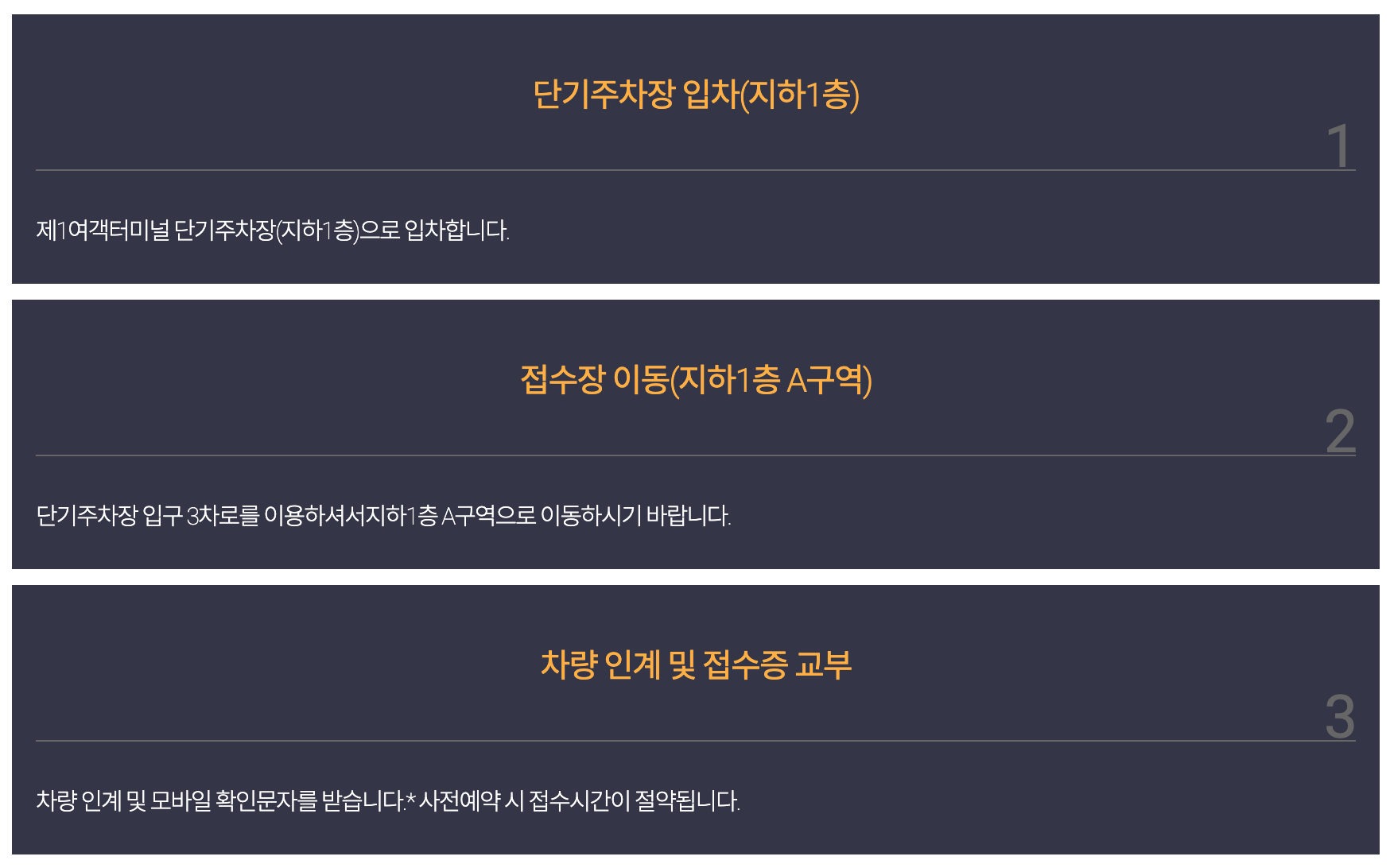 단기주차장 입차(지하1층)

1

제1여객터미널 단기주차장(지하1층)으로 입차합니다.

접수장 이동(지하1층 A구역)

2

단기주차장 입구 3차로를 이용하셔서지하1층 A구역으로 이동하시기 바랍니다.

차량 인계 및 접수증 교부

3

차량 인계 및 모바일 확인문자를 받습니다.* 사전예약 시 접수시간이 절약됩니다.