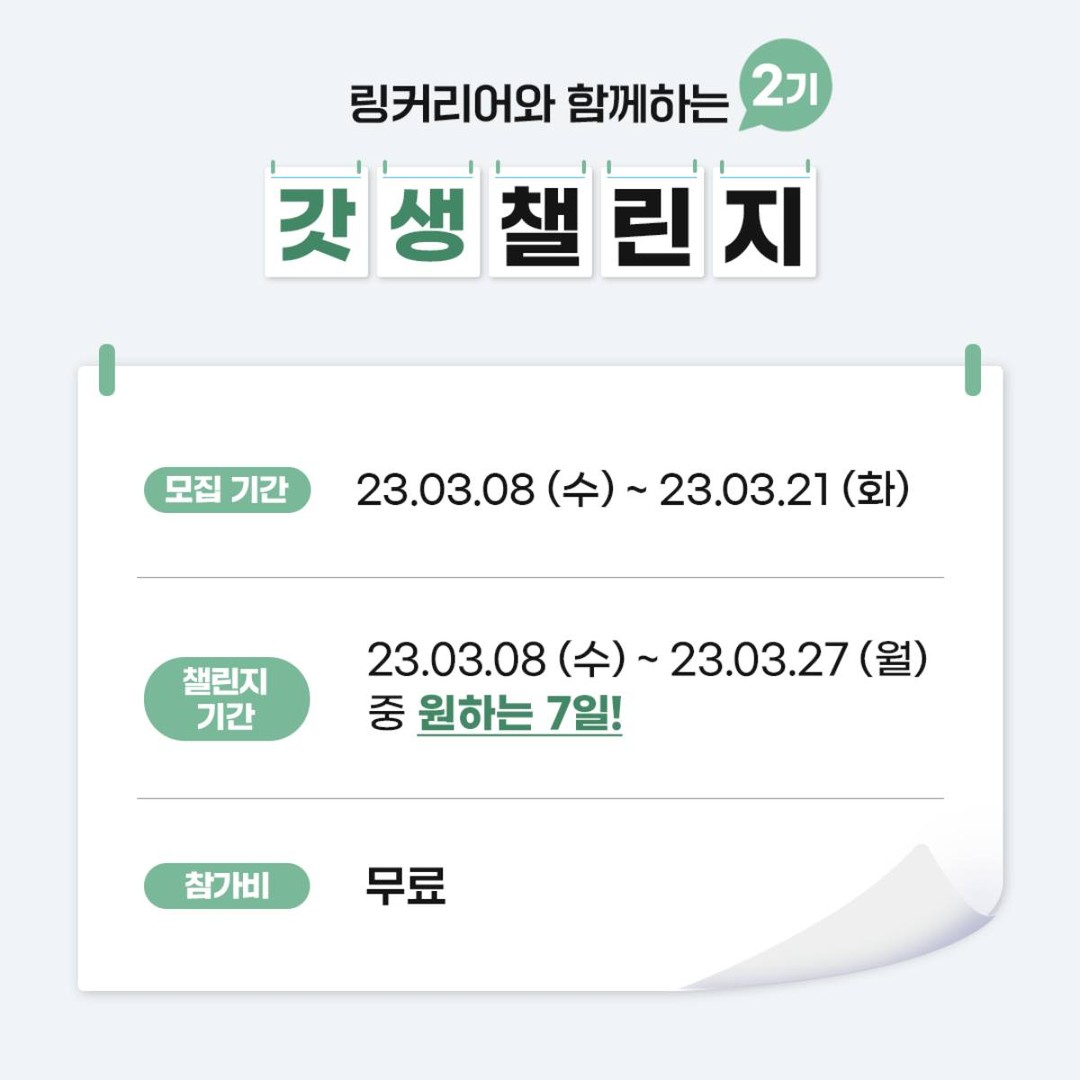 링커리어와 함께하는 2기

갓생챌린지

모집 기간 23.03.08 (수) ~ 23.03.21 (화)

챌린지 기간 23.03.08 (수) ~ 23.03.27 (월) 중 원하는 7일!

참가비 무료