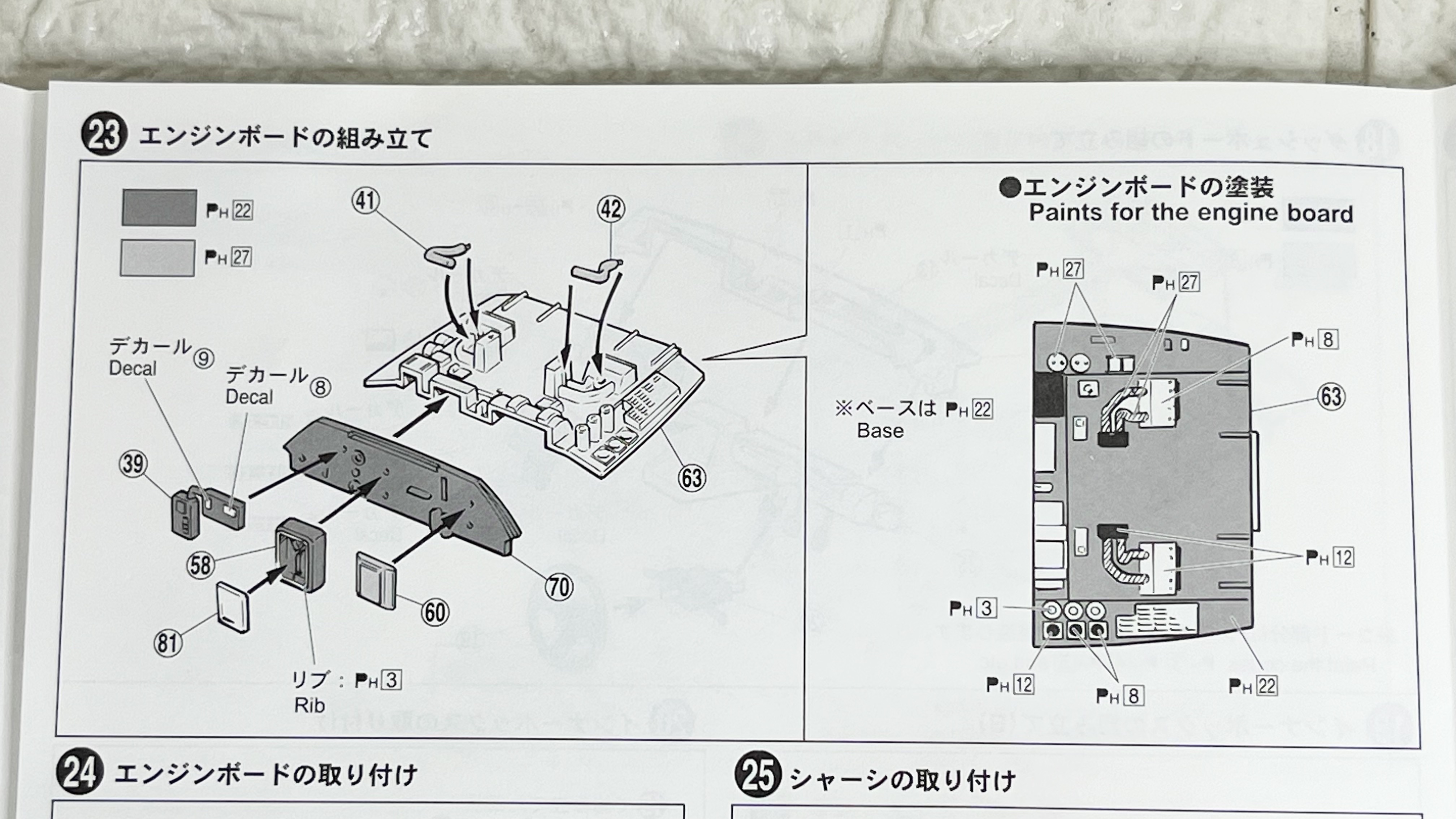 23 エンジンボードの組み立て

PH 22
PH 27

41
42

デカール 9
Decal

デカール 8
Decal

39
58
81
60
70
63

リブ：PH 3
Rib

●エンジンボードの塗装
Paints for the engine board

PH 27
PH 27
PH 8
63

※ベースは PH 22
Base

PH 12
PH 3
PH 12
PH 8
PH 22

24 エンジンボードの取り付け

25 シャーシの取り付け