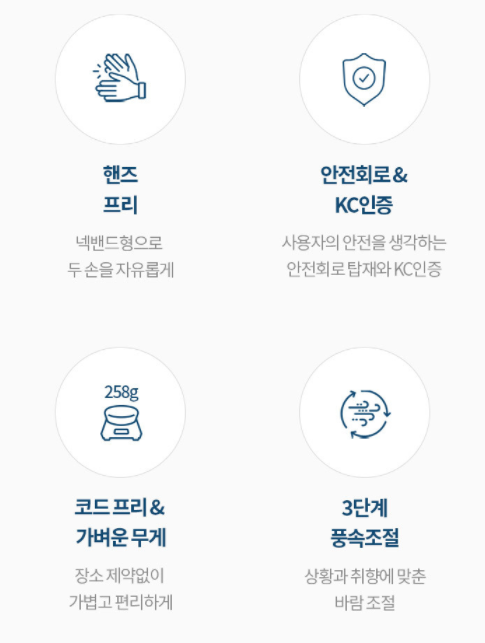 핸즈
프리

넥밴드형으로
두 손을 자유롭게

안전회로 &
KC인증

사용자의 안전을 생각하는
안전회로 탑재와 KC인증

258g

코드 프리 &
가벼운 무게

장소 제약없이
가볍고 편리하게

3단계
풍속조절

상황과 취향에 맞춘
바람 조절