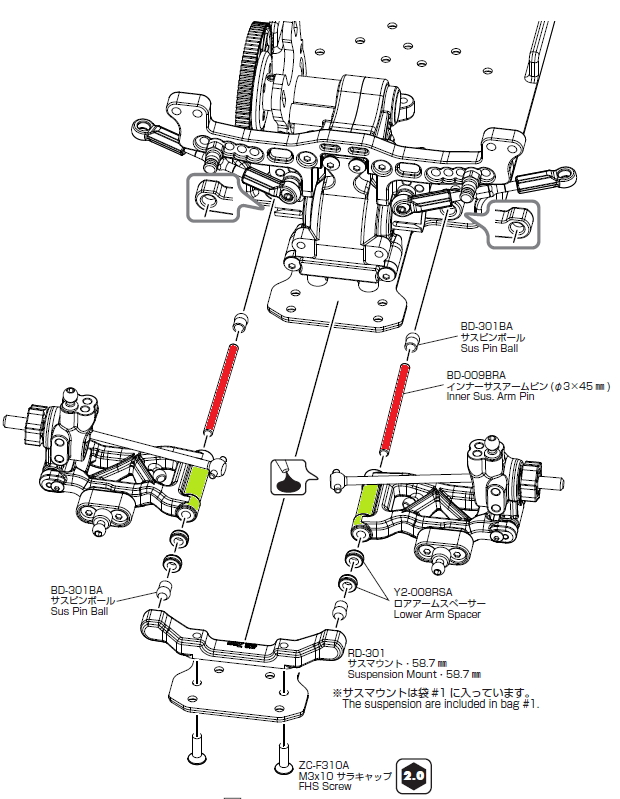 BD-301BA
サスピンボール
Sus Pin Ball

BD-009BRA
インナーサスアームピン (φ3×45 ㎜)
Inner Sus. Arm Pin

BD-301BA
サスピンボール
Sus Pin Ball

Y2-009RSA
ロアアームスペーサー
Lower Arm Spacer

RD-301
サスマウント・58.7 ㎜
Suspension Mount・58.7 ㎜

※サスマウントは袋 #1 に入っています。
The suspension are included in bag #1.

ZC-F310A
M3x10 サラキャップ
FHS Screw

2.0