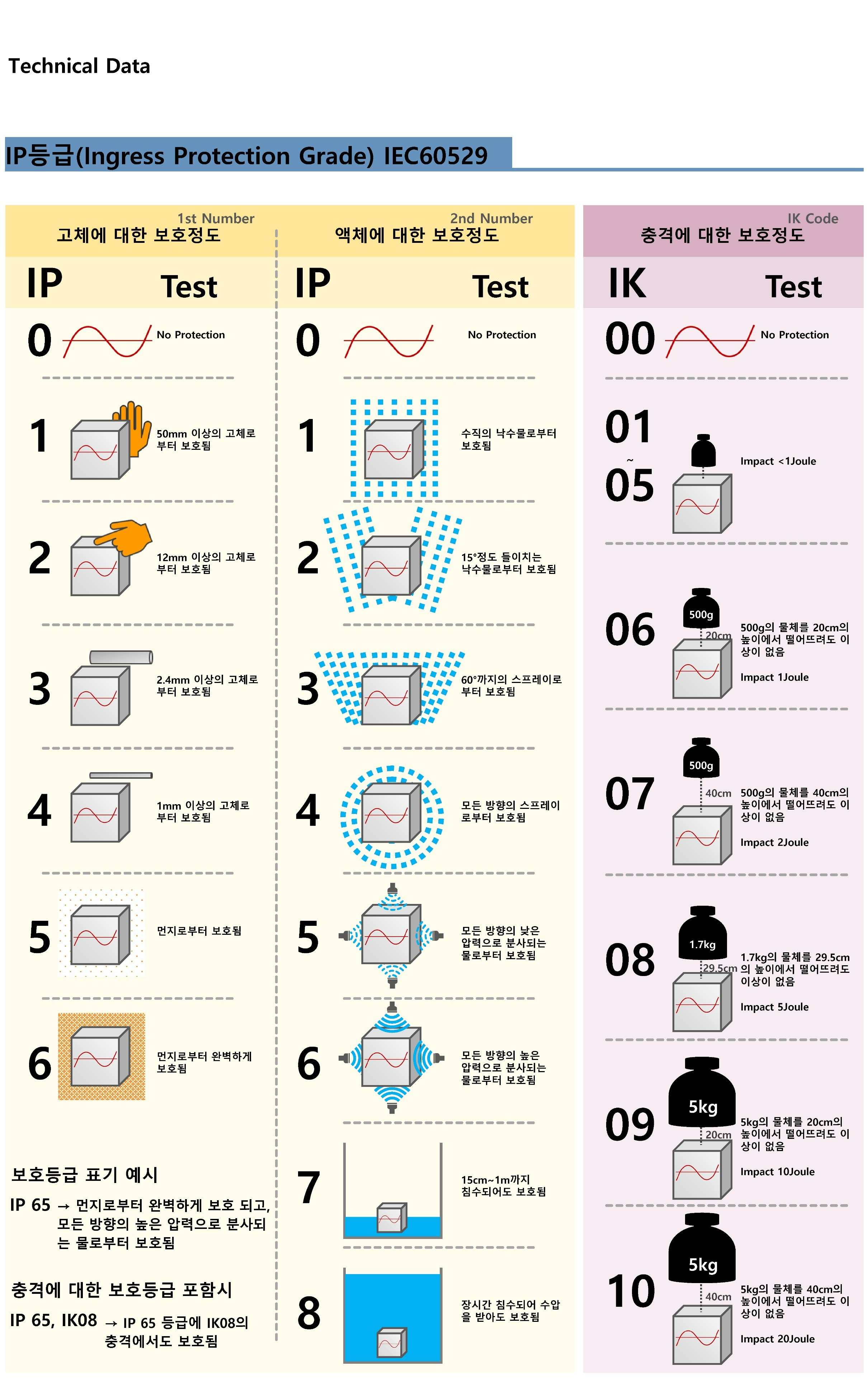 Technical Data

IP등급(Ingress Protection Grade) IEC60529

1st Number
고체에 대한 보호정도

IP Test

0 No Protection

1 50mm 이상의 고체로부터 보호됨

2 12mm 이상의 고체로부터 보호됨

3 2.4mm 이상의 고체로부터 보호됨

4 1mm 이상의 고체로부터 보호됨

5 먼지로부터 보호됨

6 먼지로부터 완벽하게 보호됨

보호등급 표기 예시

IP 65 → 먼지로부터 완벽하게 보호 되고, 모든 방향의 높은 압력으로 분사되는 물로부터 보호됨

충격에 대한 보호등급 포함시

IP 65, IK08 → IP 65 등급에 IK08의 충격에서도 보호됨

2nd Number
액체에 대한 보호정도

IP Test

0 No Protection

1 수직의 낙수물로부터 보호됨

2 15°정도 들이치는 낙수물로부터 보호됨

3 60°까지의 스프레이로부터 보호됨

4 모든 방향의 스프레이로부터 보호됨

5 모든 방향의 낮은 압력으로 분사되는 물로부터 보호됨

6 모든 방향의 높은 압력으로 분사되는 물로부터 보호됨

7 15cm~1m까지 침수되어도 보호됨

8 장시간 침수되어 수압을 받아도 보호됨

IK Code
충격에 대한 보호정도

IK Test

00 No Protection

01 ~ 05 Impact <1Joule

06 500g 20cm 500g의 물체를 20cm의 높이에서 떨어뜨려도 이상이 없음
Impact 1Joule

07 500g 40cm 500g의 물체를 40cm의 높이에서 떨어뜨려도 이상이 없음
Impact 2Joule

08 1.7kg 29.5cm 1.7kg의 물체를 29.5cm의 높이에서 떨어뜨려도 이상이 없음
Impact 5Joule

09 5kg 20cm 5kg의 물체를 20cm의 높이에서 떨어뜨려도 이상이 없음
Impact 10Joule

10 5kg 40cm 5kg의 물체를 40cm의 높이에서 떨어뜨려도 이상이 없음
Impact 20Joule