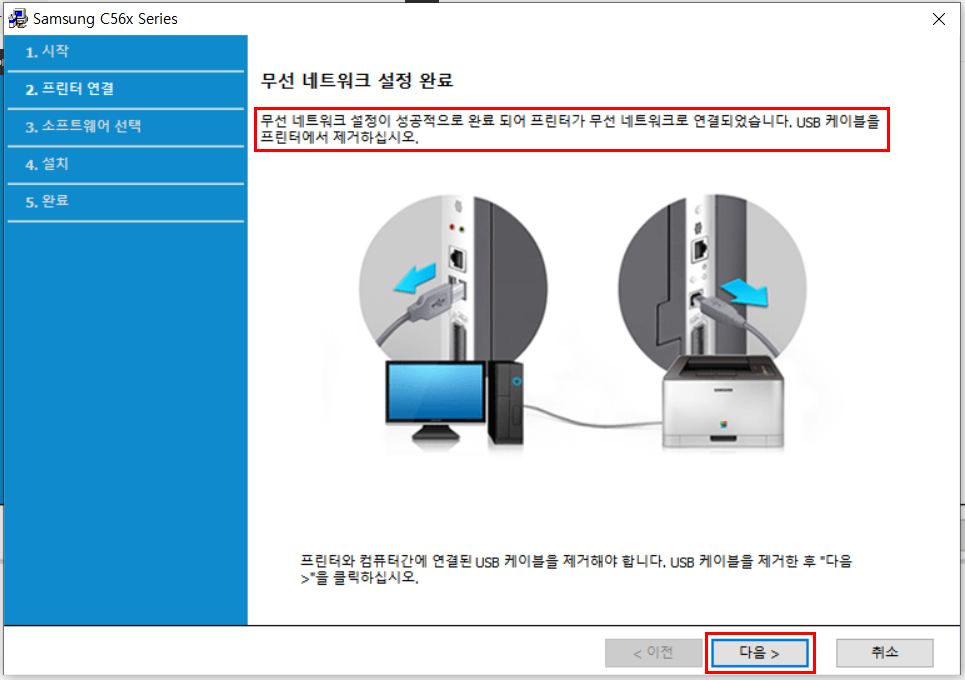 Samsung C56x Series

1. 시작
2. 프린터 연결
3. 소프트웨어 선택
4. 설치
5. 완료

무선 네트워크 설정 완료

무선 네트워크 설정이 성공적으로 완료 되어 프린터가 무선 네트워크로 연결되었습니다. USB 케이블을 프린터에서 제거하십시오.

SAMSUNG

프린터와 컴퓨터간에 연결된 USB 케이블을 제거해야 합니다. USB 케이블을 제거한 후 "다음 >"을 클릭하십시오.

< 이전
다음 >
취소