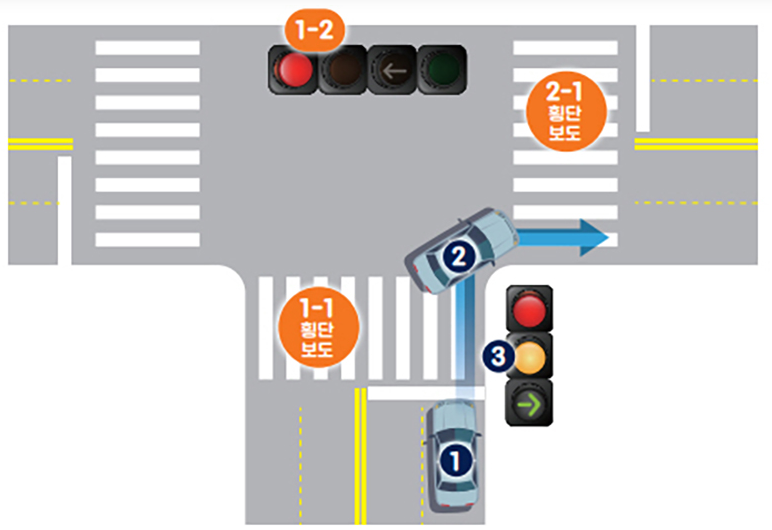 1-2

2-1
횡단
보도

2

1-1
횡단
보도

3

1