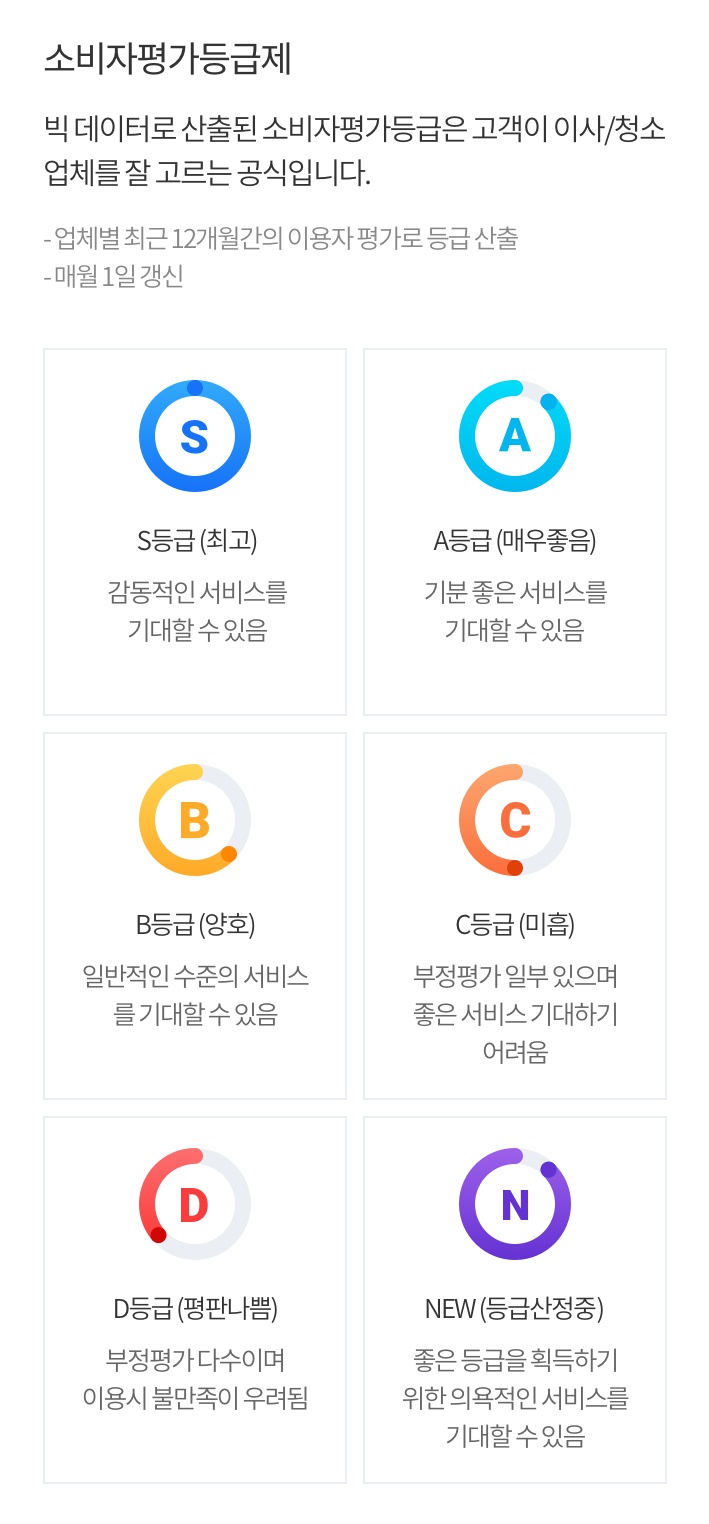 소비자평가등급제

빅 데이터로 산출된 소비자평가등급은 고객이 이사/청소 업체를 잘 고르는 공식입니다.

- 업체별 최근 12개월간의 이용자 평가로 등급 산출
- 매월 1일 갱신

S

S등급 (최고)

감동적인 서비스를 기대할 수 있음

A

A등급 (매우좋음)

기분 좋은 서비스를 기대할 수 있음

B

B등급 (양호)

일반적인 수준의 서비스를 기대할 수 있음

C

C등급 (미흡)

부정평가 일부 있으며 좋은 서비스 기대하기 어려움

D

D등급 (평판나쁨)

부정평가 다수이며 이용시 불만족이 우려됨

N

NEW (등급산정중)

좋은 등급을 획득하기 위한 의욕적인 서비스를 기대할 수 있음