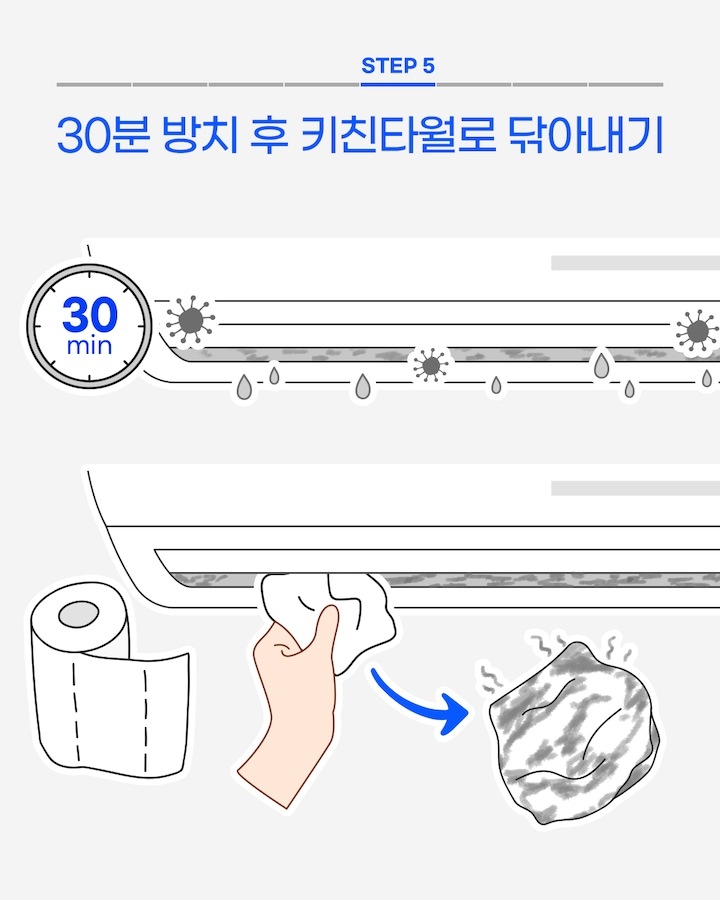 STEP 5

30분 방치 후 키친타월로 닦아내기

30
min